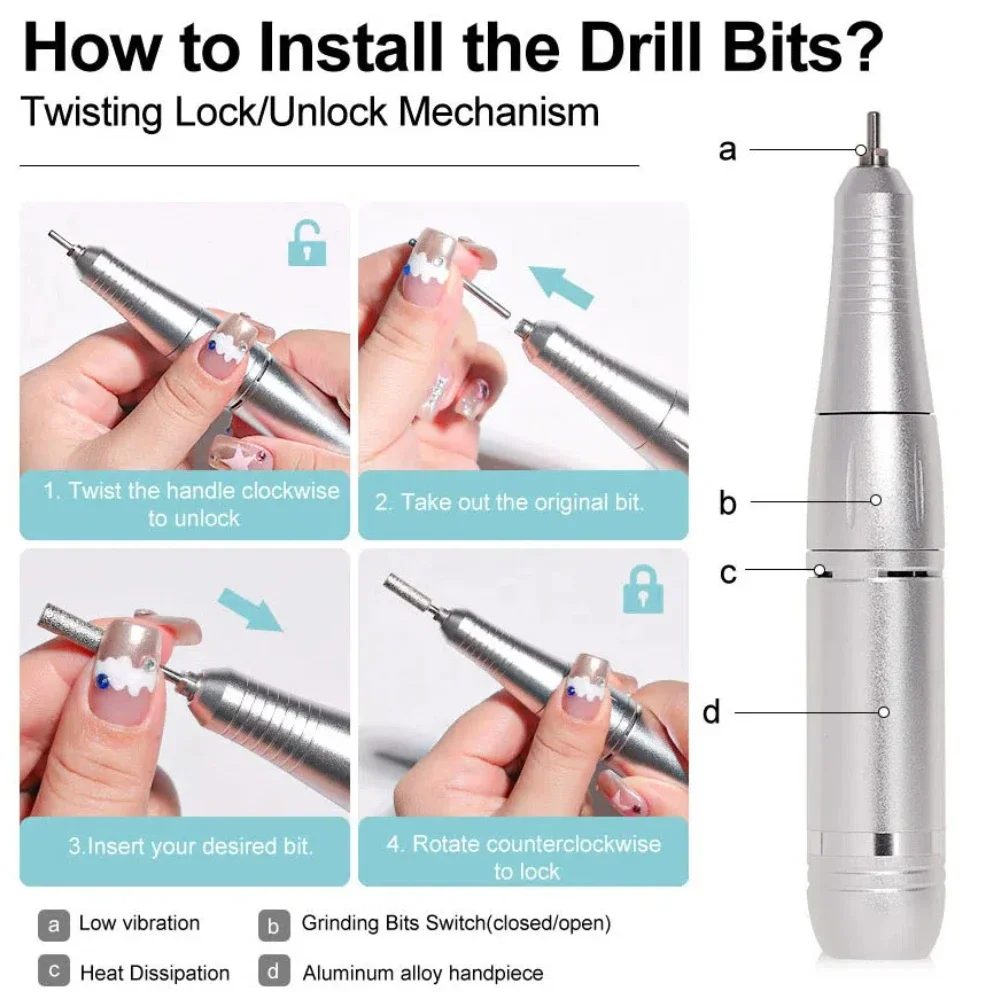 How to Install the Drill Bits?

Twisting Lock/Unlock Mechanism

1. Twist the handle clockwise to unlock

2. Take out the original bit.

3.Insert your desired bit.

4. Rotate counterclockwise to lock

a
b
c
d

a Low vibration
b Grinding Bits Switch(closed/open)
c Heat Dissipation
d Aluminum alloy handpiece