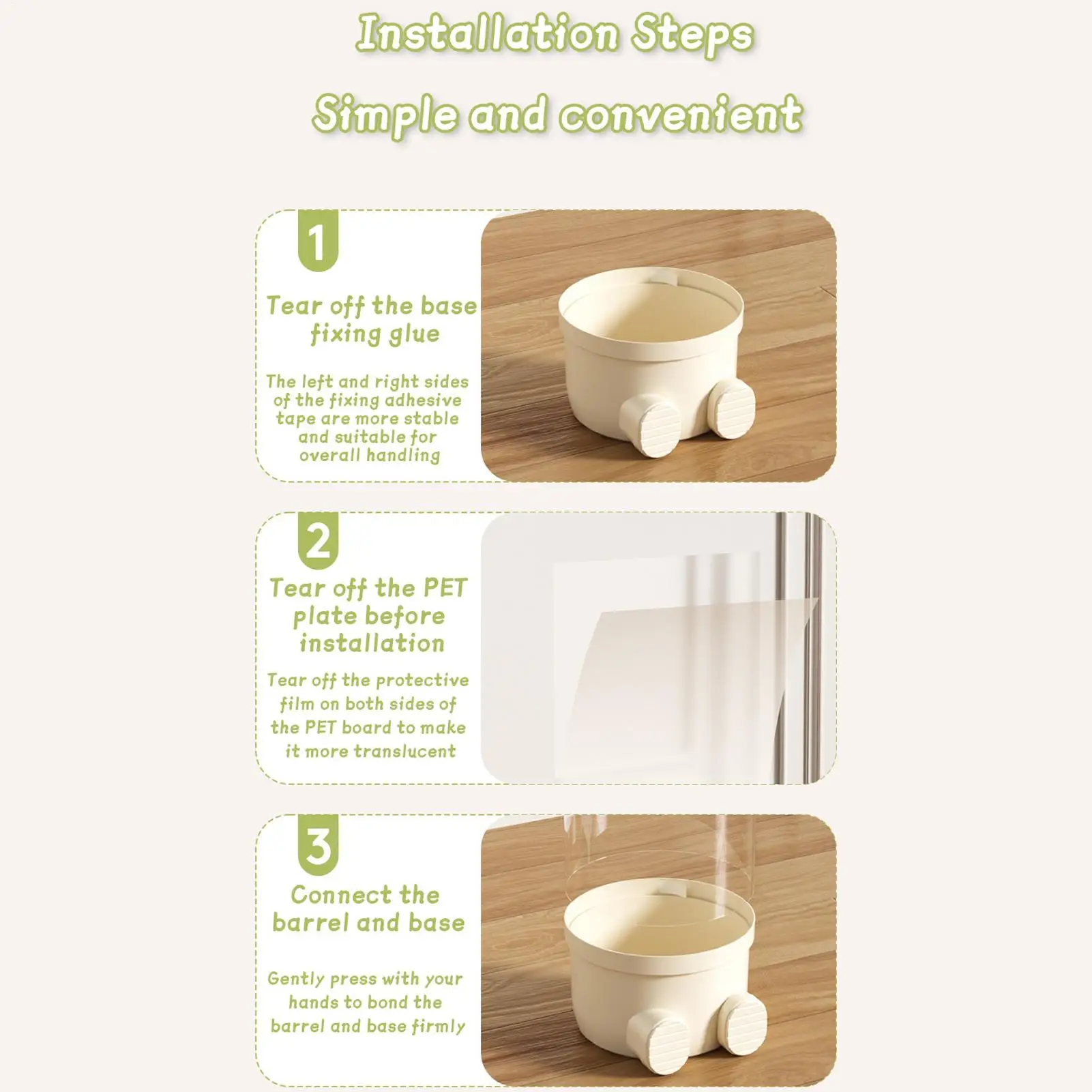 Installation Steps

Simple and convenient

1

Tear off the base fixing glue

The left and right sides of the fixing adhesive tape are more stable and suitable for overall handling

2

Tear off the PET plate before installation

Tear off the protective film on both sides of the PET board to make it more translucent

3

Connect the barrel and base

Gently press with your hands to bond the barrel and base firmly