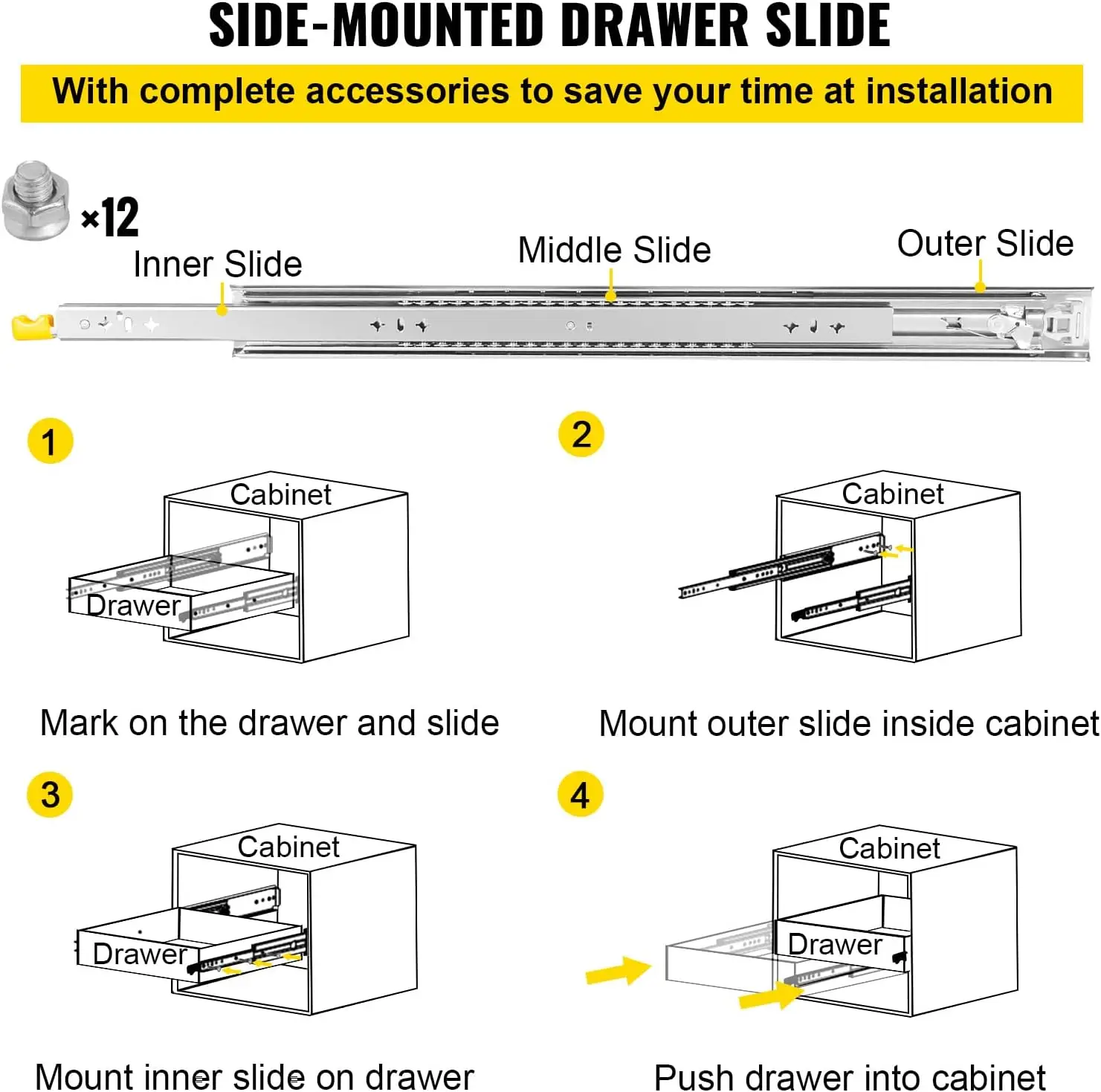 SIDE-MOUNTED DRAWER SLIDE

With complete accessories to save your time at installation

×12

Inner Slide

Middle Slide

Outer Slide

1

Cabinet

Drawer

Mark on the drawer and slide

2

Cabinet

Mount outer slide inside cabinet

3

Cabinet

Drawer

Mount inner slide on drawer

4

Cabinet

Drawer

Push drawer into cabinet