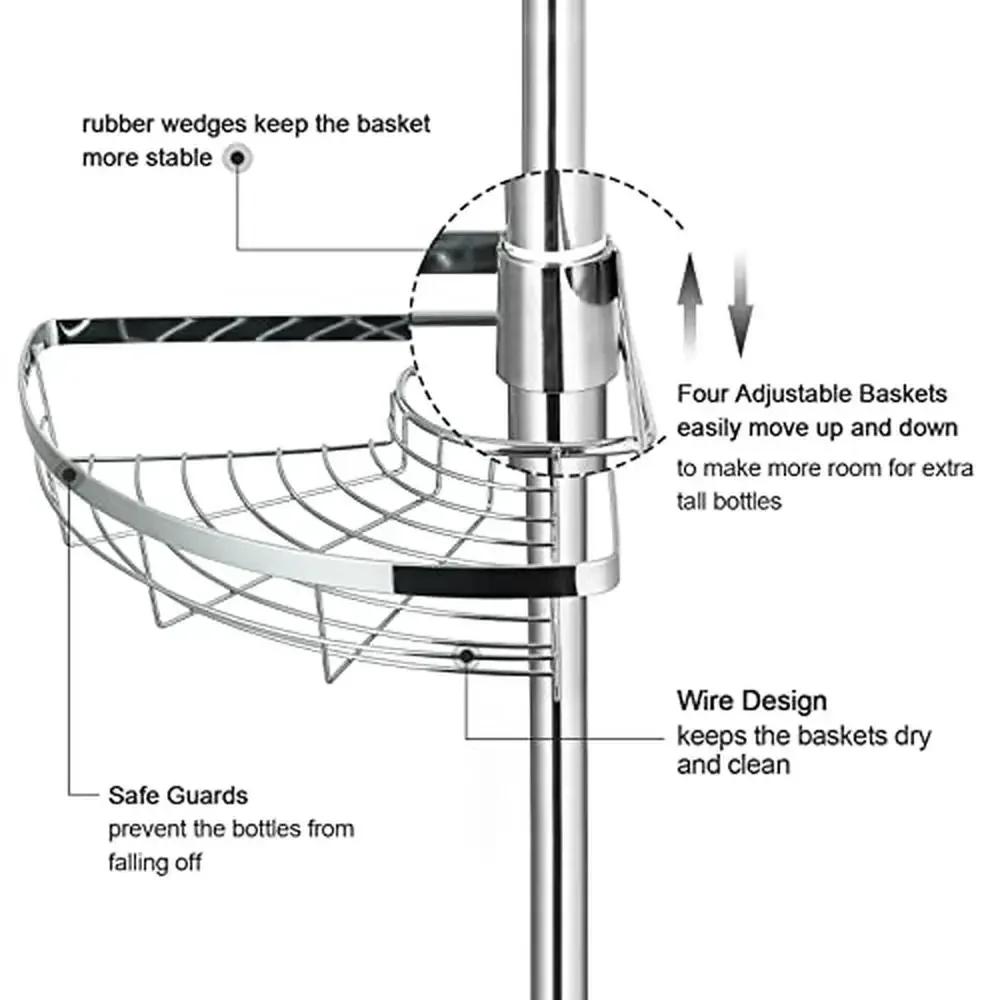 rubber wedges keep the basket more stable

Four Adjustable Baskets easily move up and down
to make more room for extra tall bottles

Wire Design
keeps the baskets dry and clean

Safe Guards
prevent the bottles from falling off