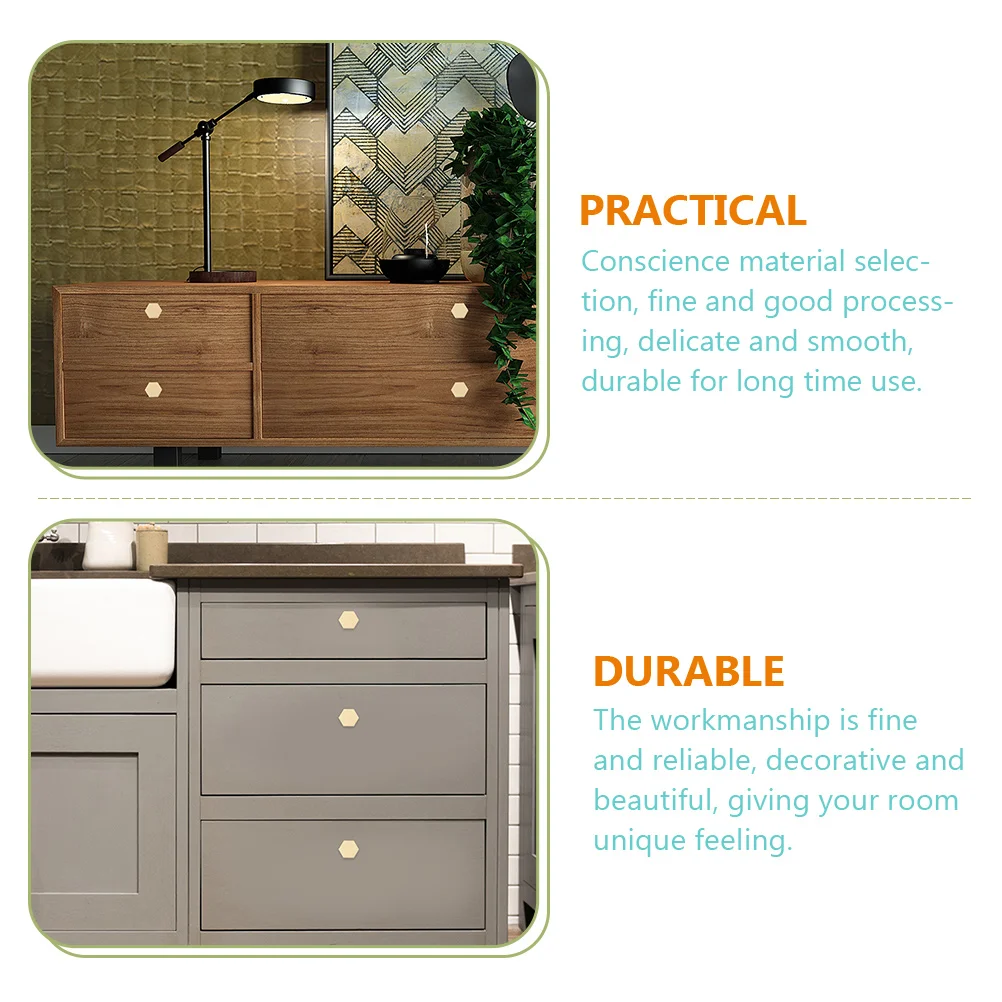 PRACTICAL
Conscience material selection, fine and good processing, delicate and smooth, durable for long time use.

DURABLE
The workmanship is fine and reliable, decorative and beautiful, giving your room unique feeling.