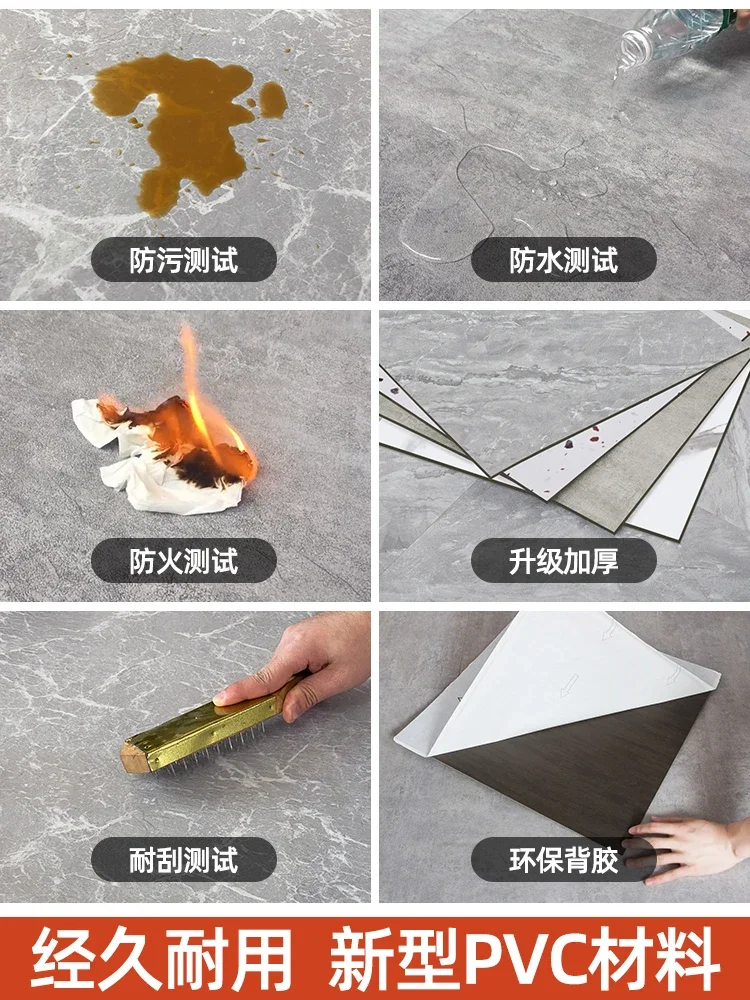 防污测试

防水测试

防火测试

升级加厚

耐刮测试

环保背胶

经久耐用 新型PVC材料