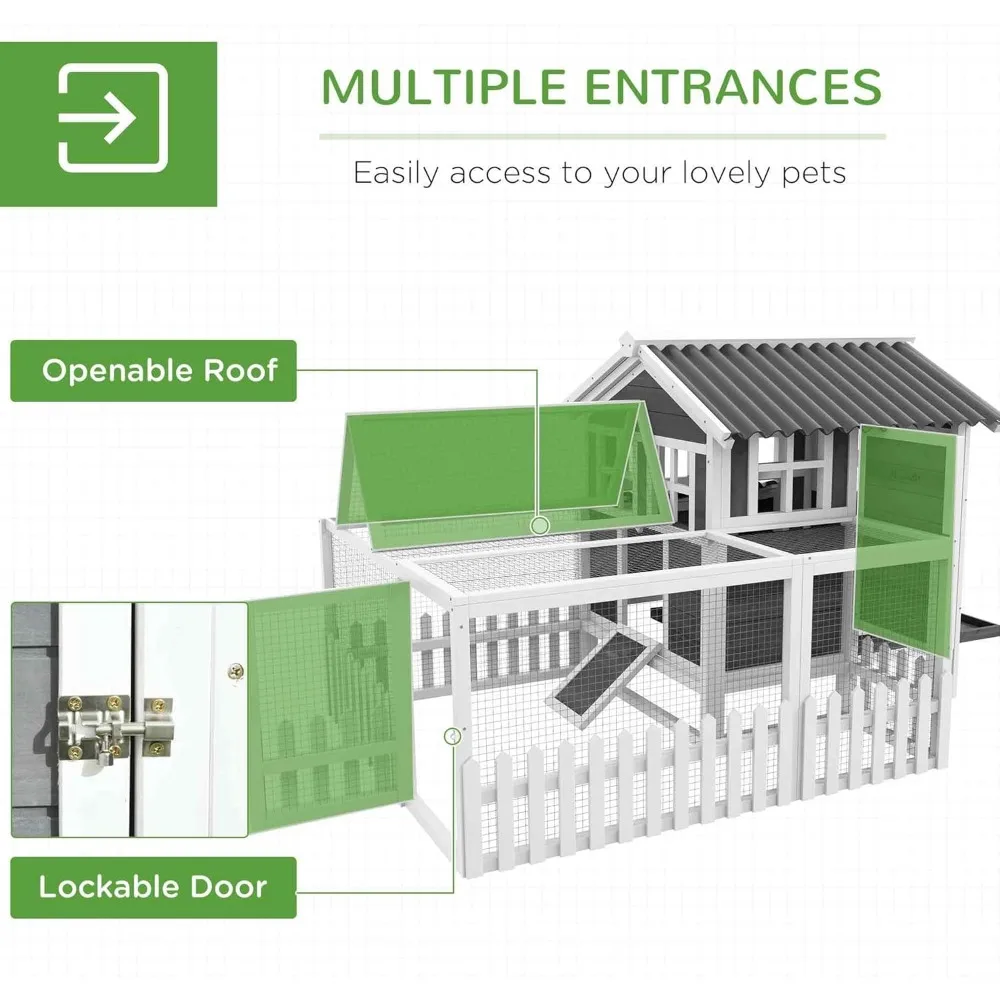 MULTIPLE ENTRANCES

Easily access to your lovely pets

Openable Roof

Lockable Door