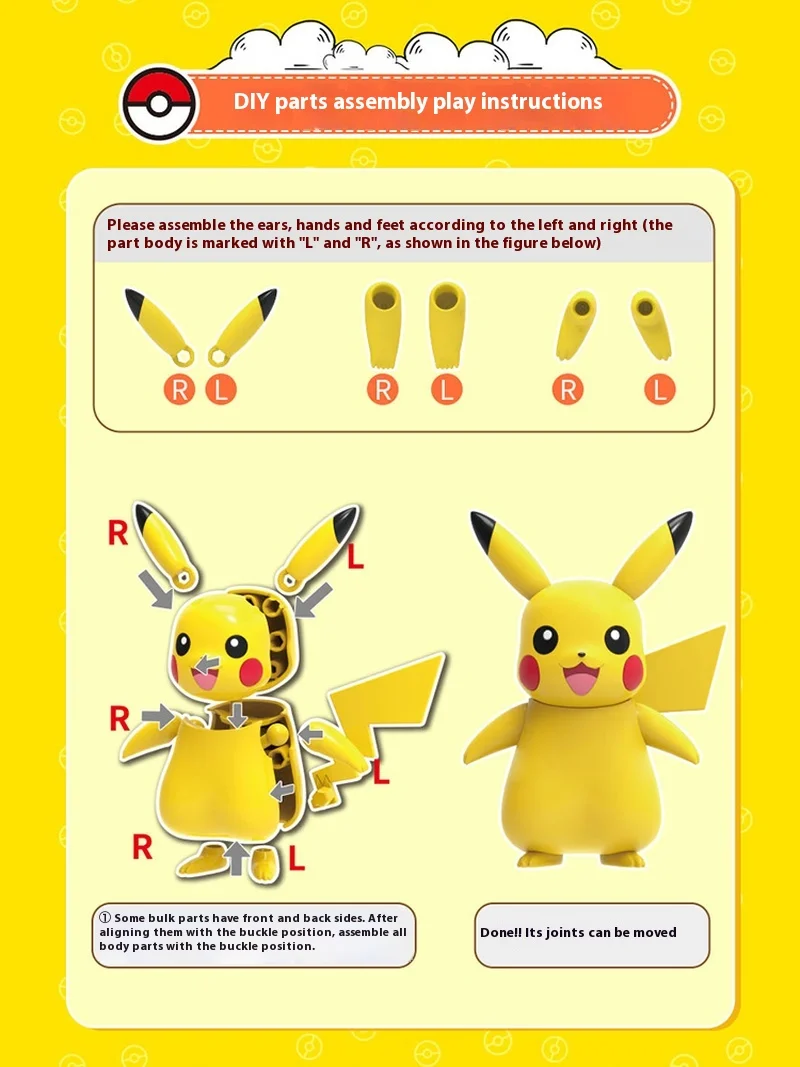 DIY parts assembly play instructions

Please assemble the ears, hands and feet according to the left and right (the part body is marked with "L" and "R", as shown in the figure below)

R L R L R L

R L R L R L

① Some bulk parts have front and back sides. After aligning them with the buckle position, assemble all body parts with the buckle position.

Done!! Its joints can be moved