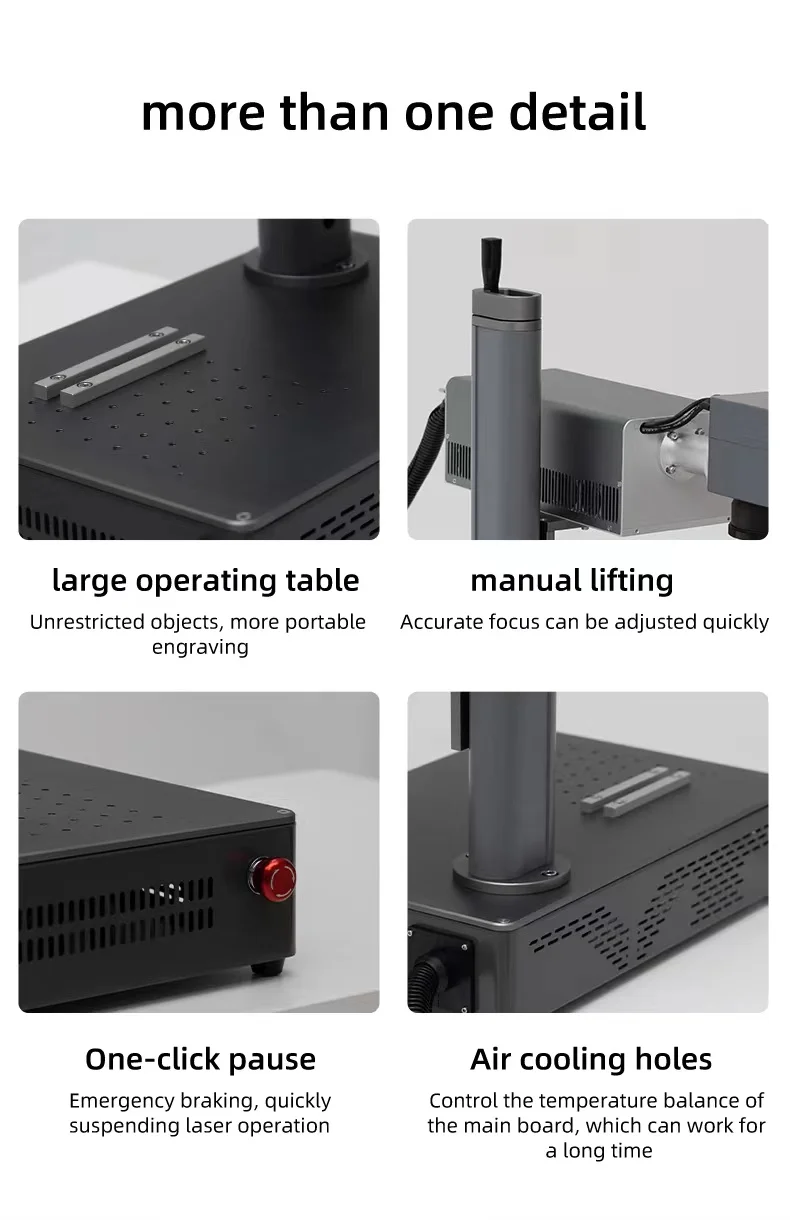 more than one detail

large operating table

Unrestricted objects, more portable engraving

manual lifting

Accurate focus can be adjusted quickly

One-click pause

Emergency braking, quickly suspending laser operation

Air cooling holes

Control the temperature balance of the main board, which can work for a long time