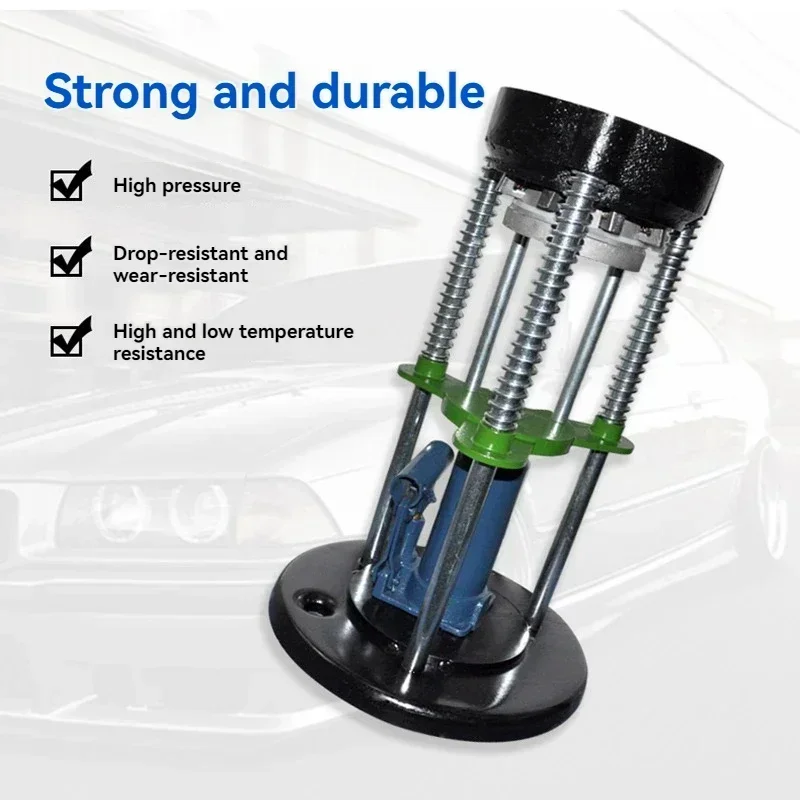 Strong and durable

High pressure

Drop-resistant and wear-resistant

High and low temperature resistance