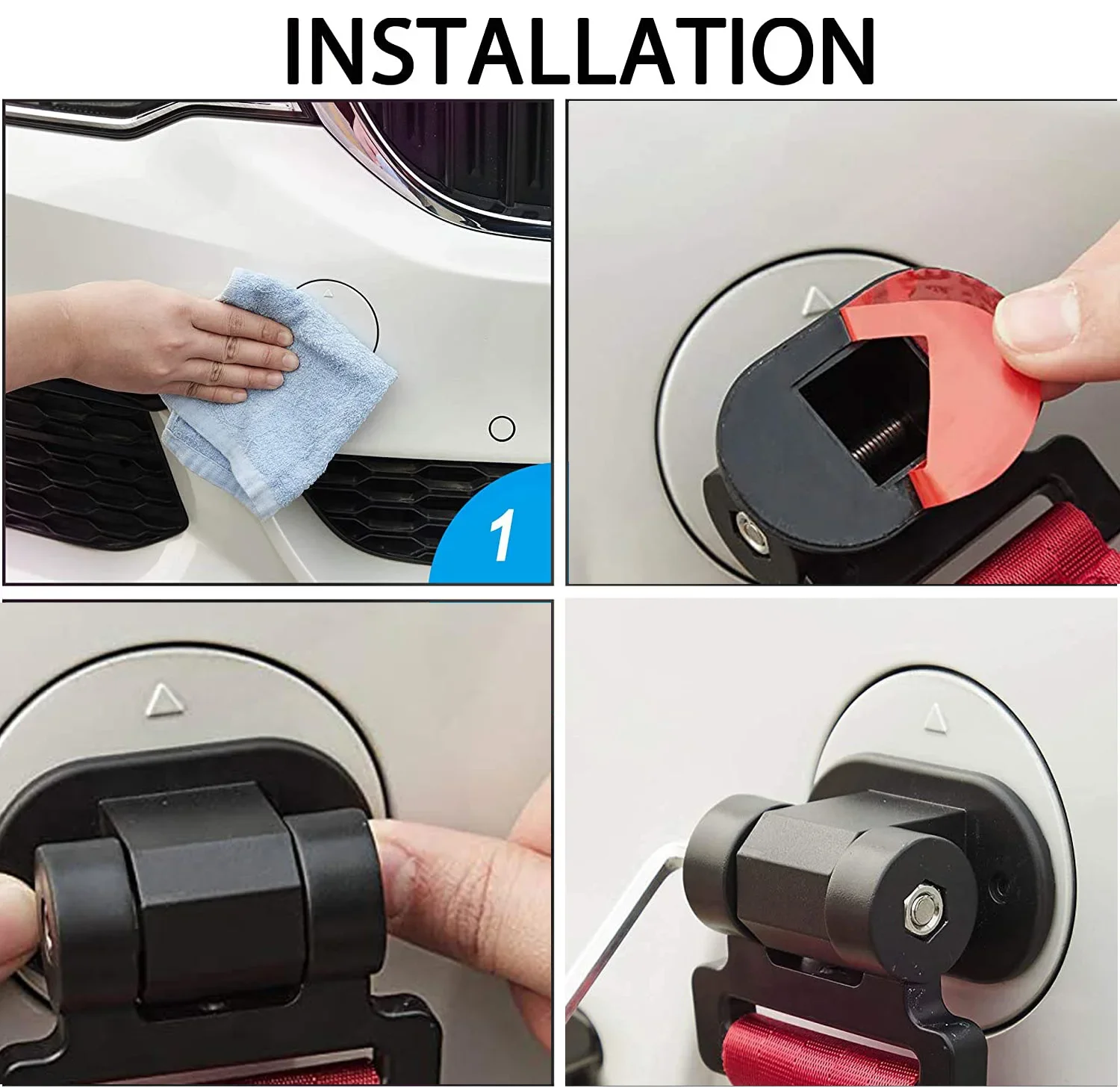 INSTALLATION

1