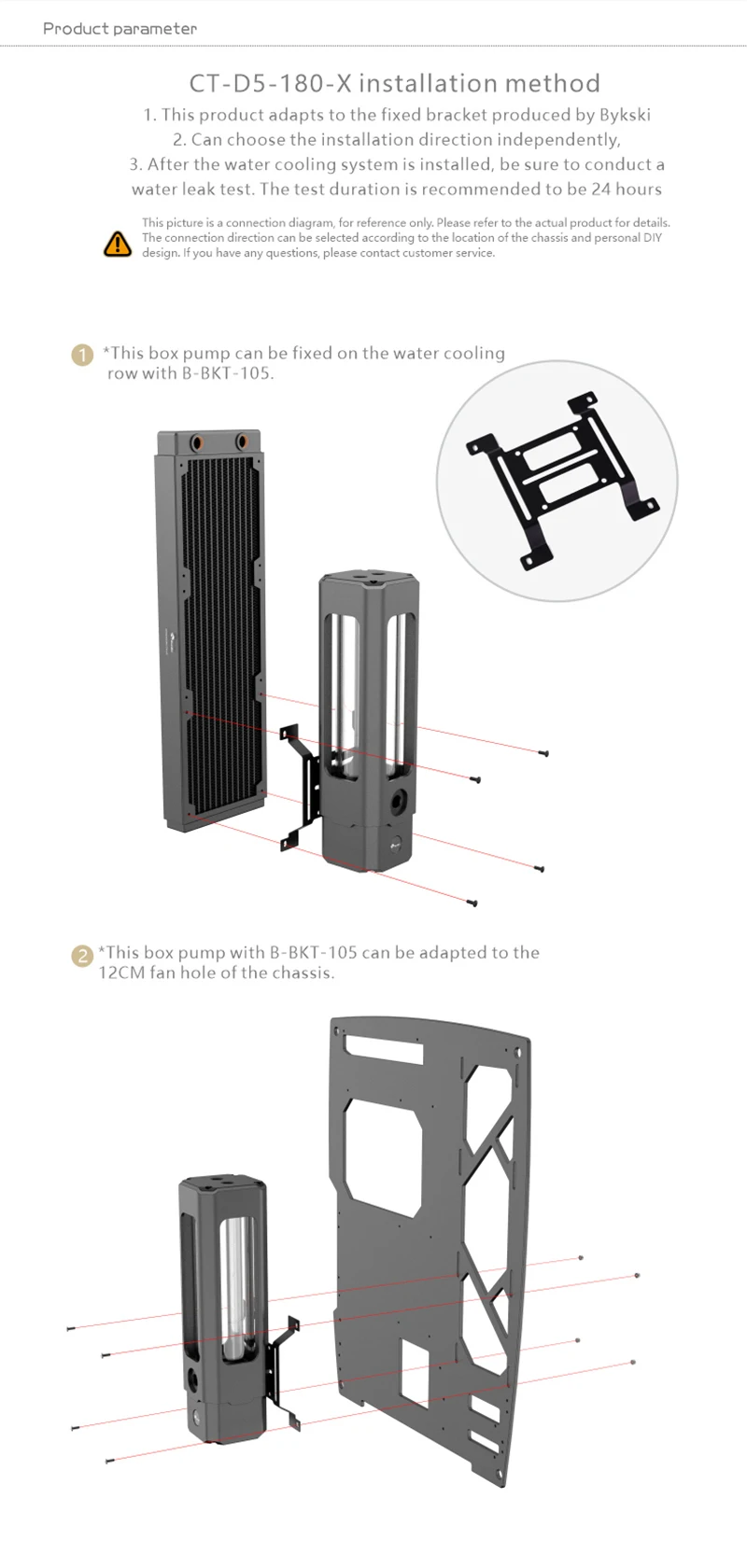 Product parameter

CT-D5-180-X installation method

1. This product adapts to the fixed bracket produced by Bykski

2. Can choose the installation direction independently,

3. After the water cooling system is installed, be sure to conduct a water leak test. The test duration is recommended to be 24 hours

This picture is a connection diagram, for reference only. Please refer to the actual product for details. The connection direction can be selected according to the location of the chassis and personal DIY design. If you have any questions, please contact customer service.

1 *This box pump can be fixed on the water cooling row with B-BKT-105.

2 *This box pump with B-BKT-105 can be adapted to the 12CM fan hole of the chassis.