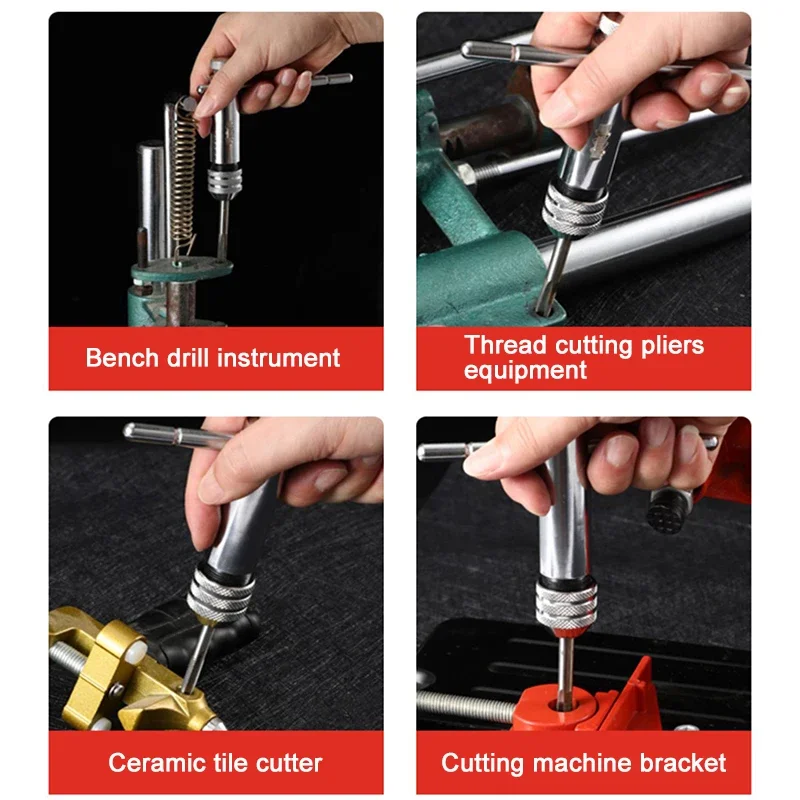 Bench drill instrument

Thread cutting pliers equipment

Ceramic tile cutter

Cutting machine bracket