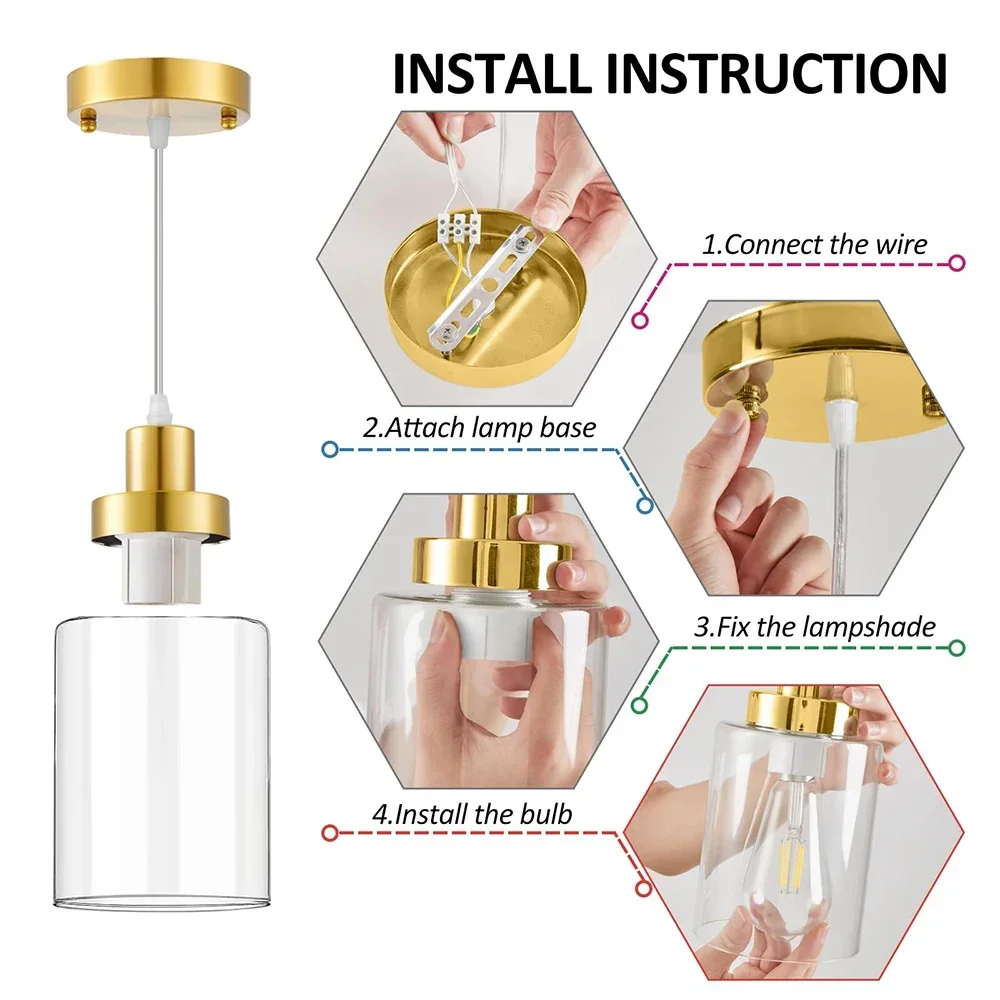 INSTALL INSTRUCTION

1.Connect the wire

2.Attach lamp base

3.Fix the lampshade

4.Install the bulb