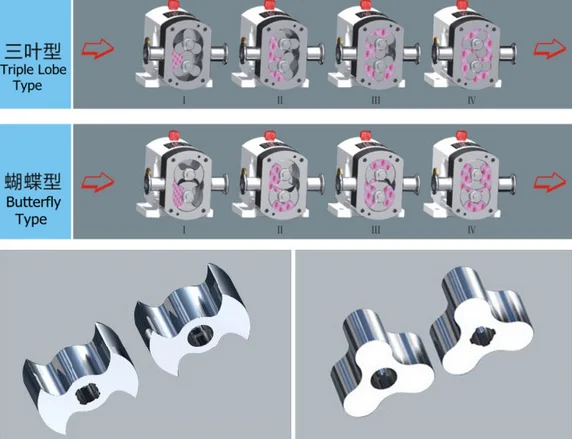 三叶型
Triple Lobe Type

I II III IV

蝴蝶型
Butterfly Type

I II III IV