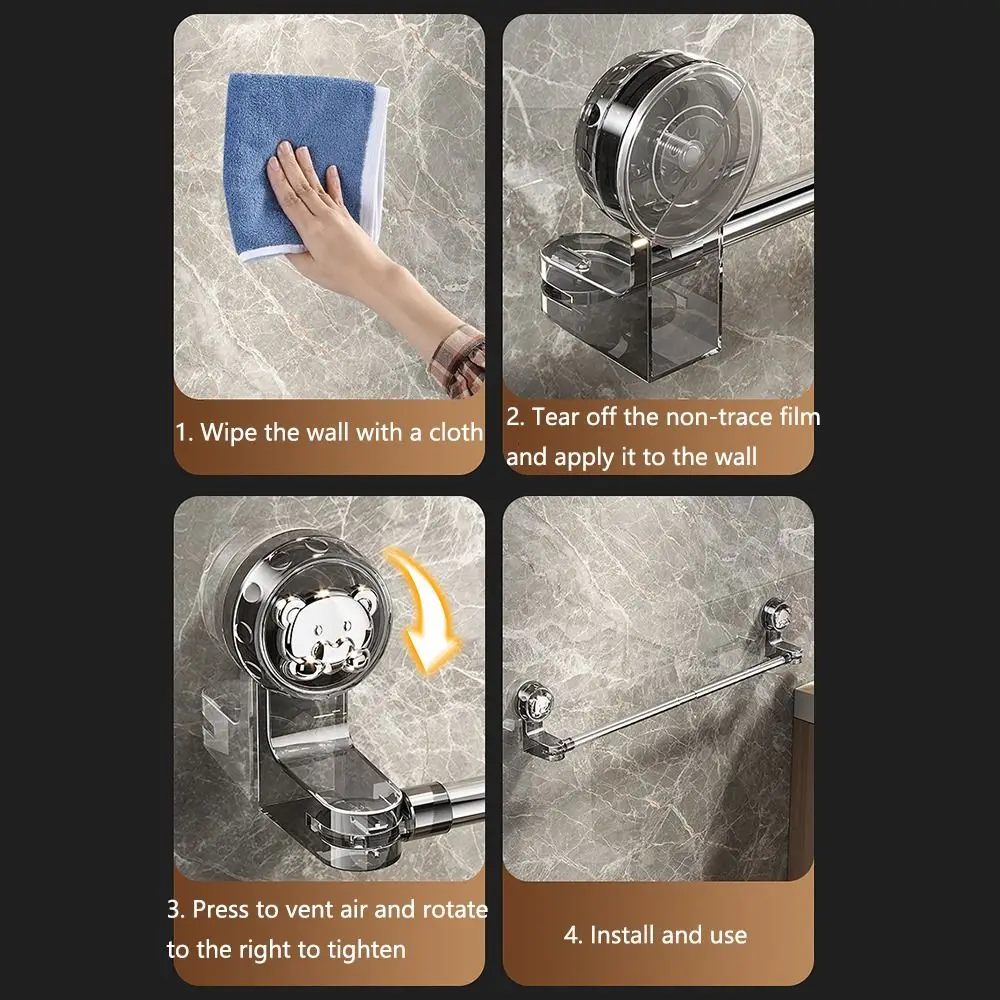 1. Wipe the wall with a cloth

2. Tear off the non-trace film and apply it to the wall

3. Press to vent air and rotate to the right to tighten

4. Install and use