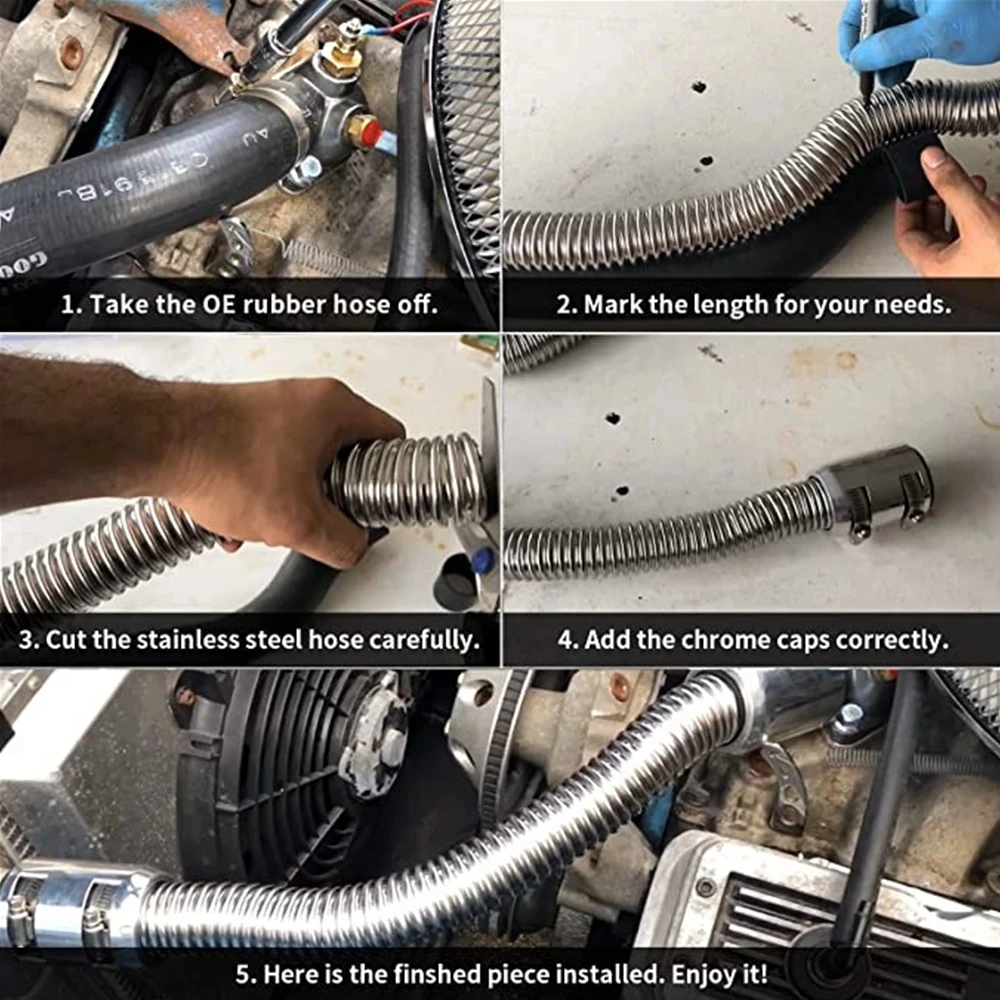 1. Take the OE rubber hose off.

2. Mark the length for your needs.

3. Cut the stainless steel hose carefully.

4. Add the chrome caps correctly.

5. Here is the finshed piece installed. Enjoy it!