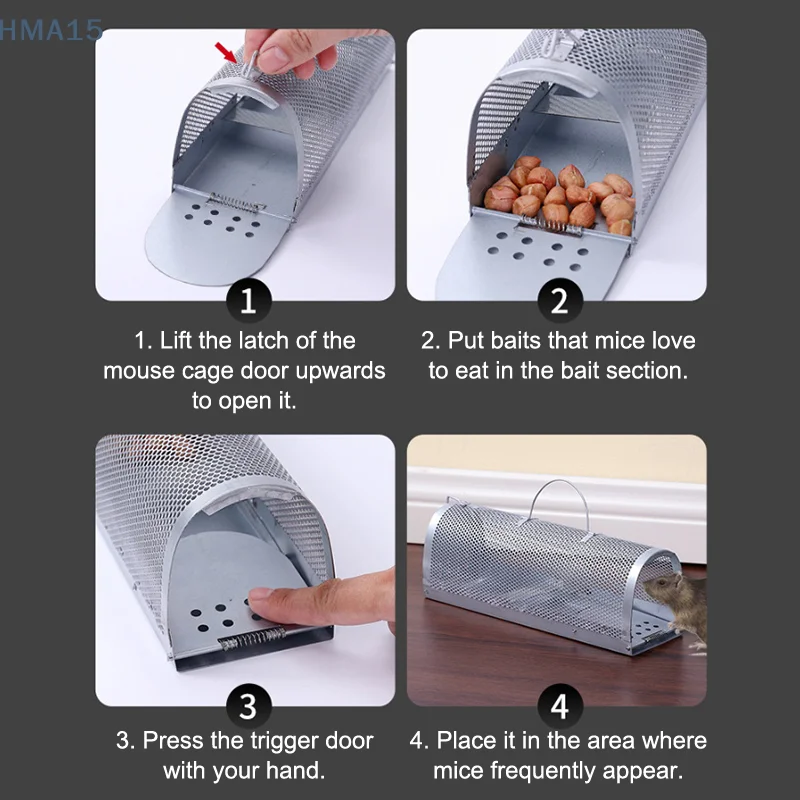 HMA15

1

1. Lift the latch of the mouse cage door upwards to open it.

2

2. Put baits that mice love to eat in the bait section.

3

3. Press the trigger door with your hand.

4

4. Place it in the area where mice frequently appear.