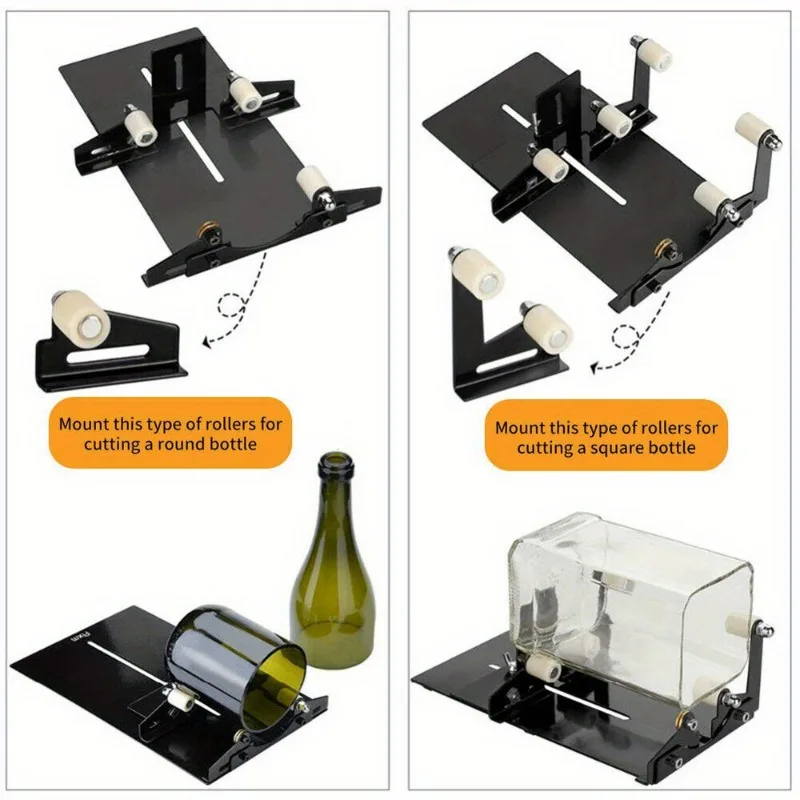 Mount this type of rollers for cutting a round bottle

Mount this type of rollers for cutting a square bottle