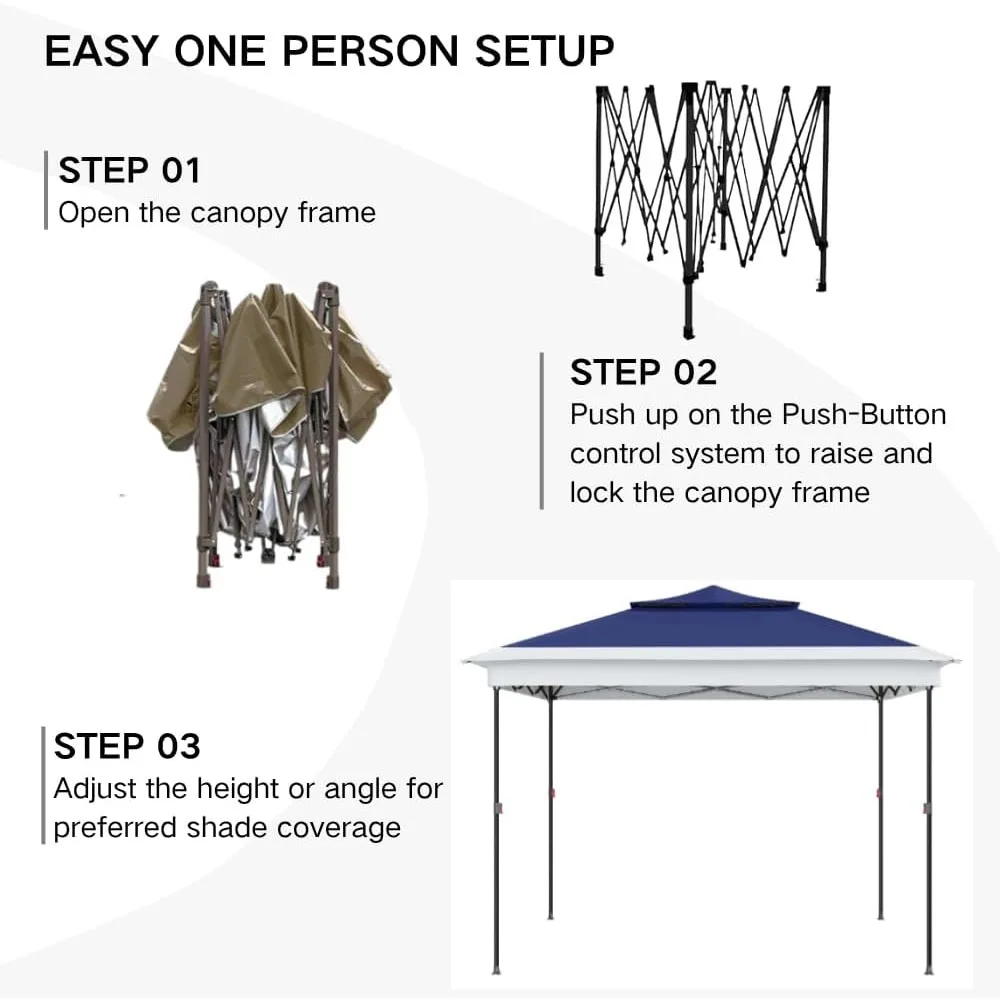 EASY ONE PERSON SETUP

STEP 01
Open the canopy frame

STEP 02
Push up on the Push-Button control system to raise and lock the canopy frame

STEP 03
Adjust the height or angle for preferred shade coverage