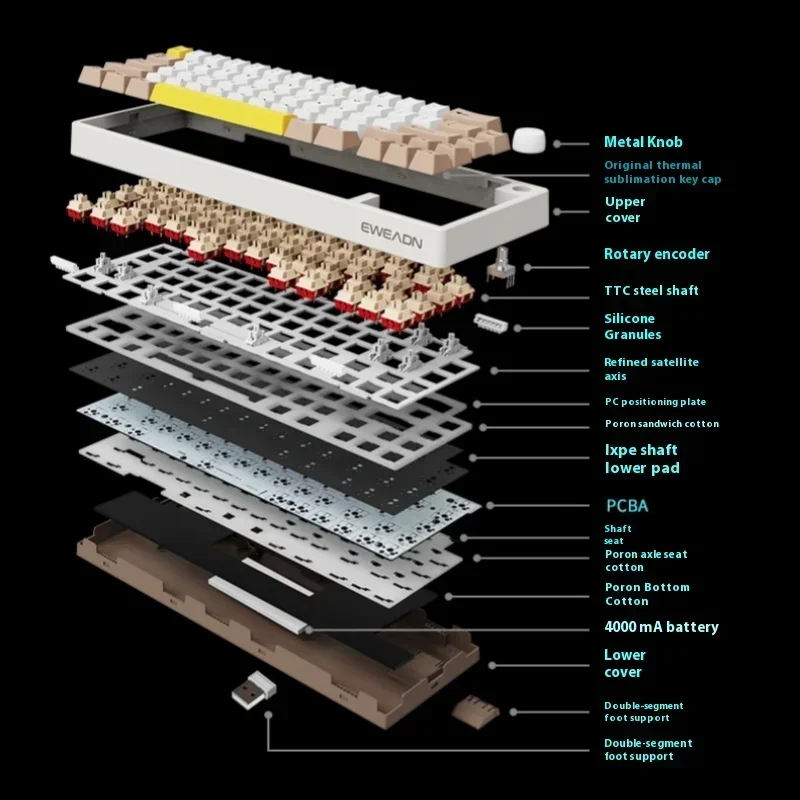 EWEADN

Metal Knob

Original thermal sublimation key cap

Upper cover

Rotary encoder

TTC steel shaft

Silicone Granules

Refined satellite axis

PC positioning plate

Poron sandwich cotton

Ixpe shaft lower pad

PCBA

Shaft seat

Poron axle seat cotton

Poron Bottom Cotton

4000 mA battery

Lower cover

Double-segment foot support

Double-segment foot support