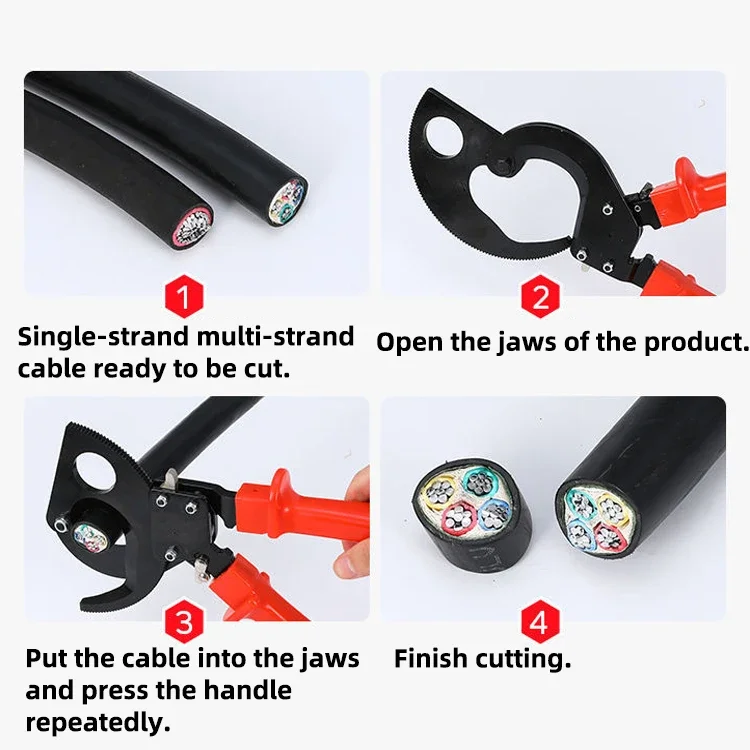 1

Single-strand multi-strand cable ready to be cut.

2

Open the jaws of the product.

3

Put the cable into the jaws and press the handle repeatedly.

4

Finish cutting.