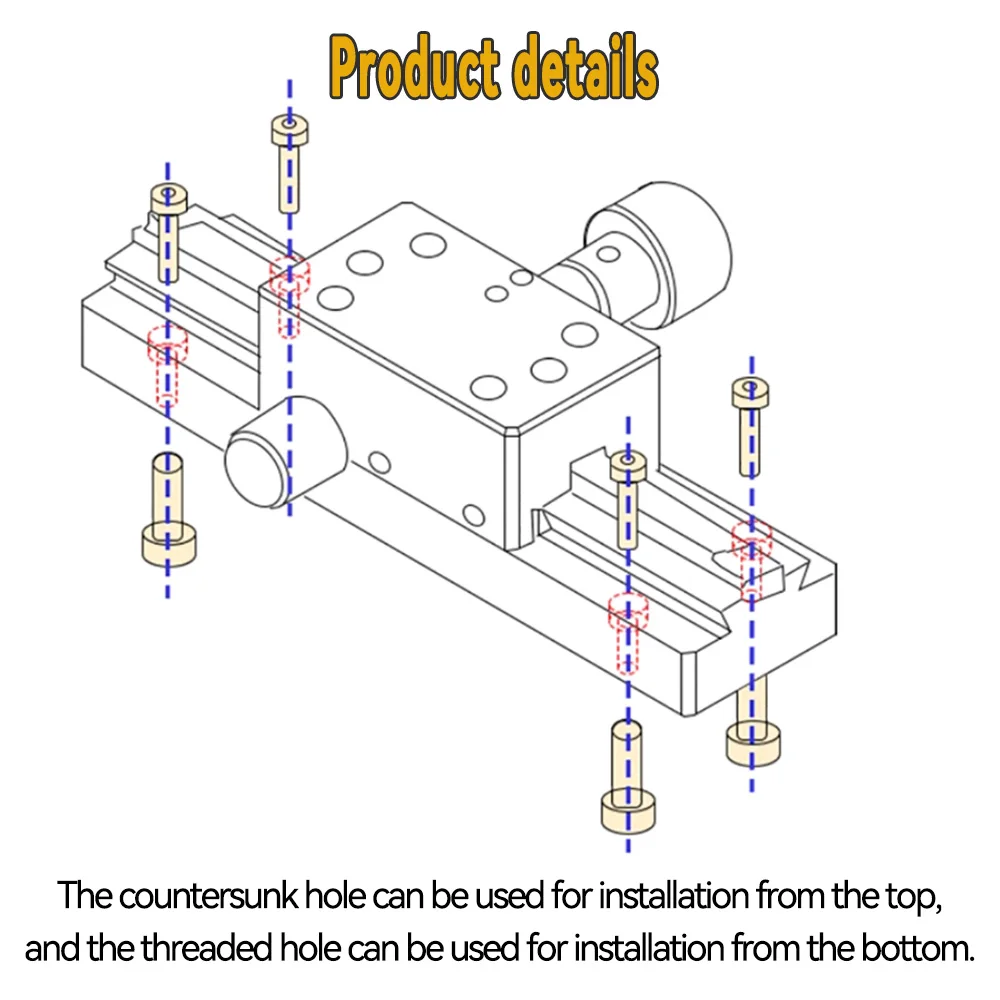 Product details

The countersunk hole can be used for installation from the top, and the threaded hole can be used for installation from the bottom.