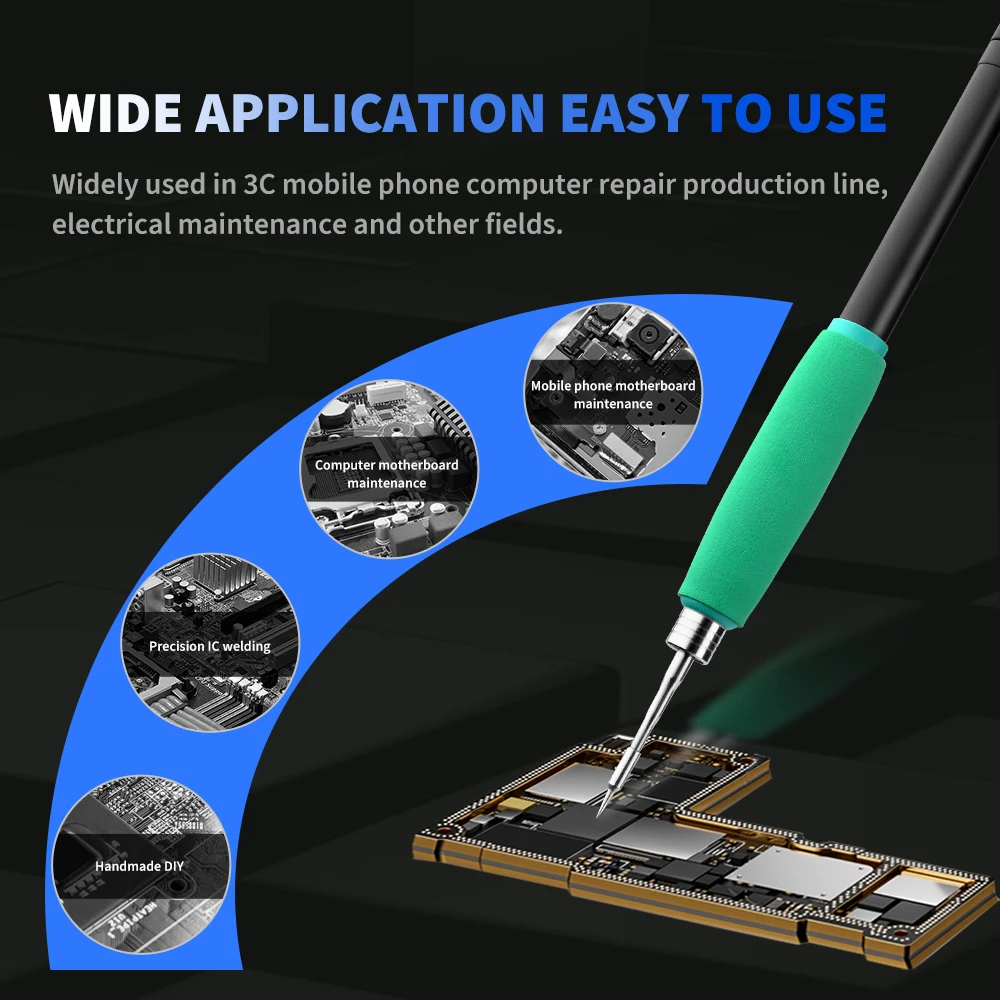 WIDE APPLICATION EASY TO USE

Widely used in 3C mobile phone computer repair production line, electrical maintenance and other fields.

Mobile phone motherboard maintenance

Computer motherboard maintenance

Precision IC welding

Handmade DIY