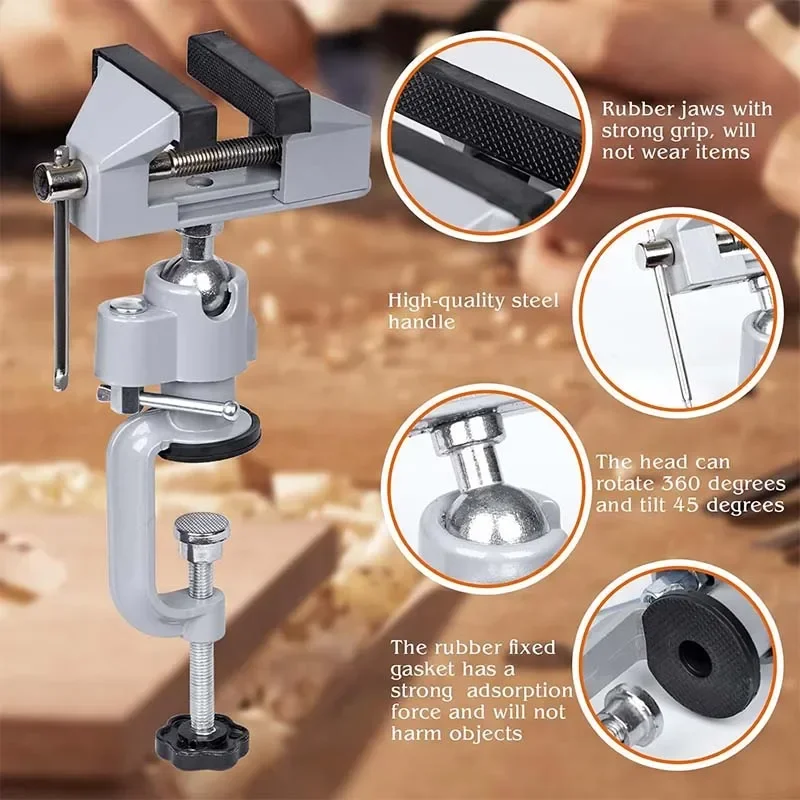 Rubber jaws with strong grip, will not wear items

High-quality steel handle

The head can rotate 360 degrees and tilt 45 degrees

The rubber fixed gasket has a strong adsorption force and will not harm objects