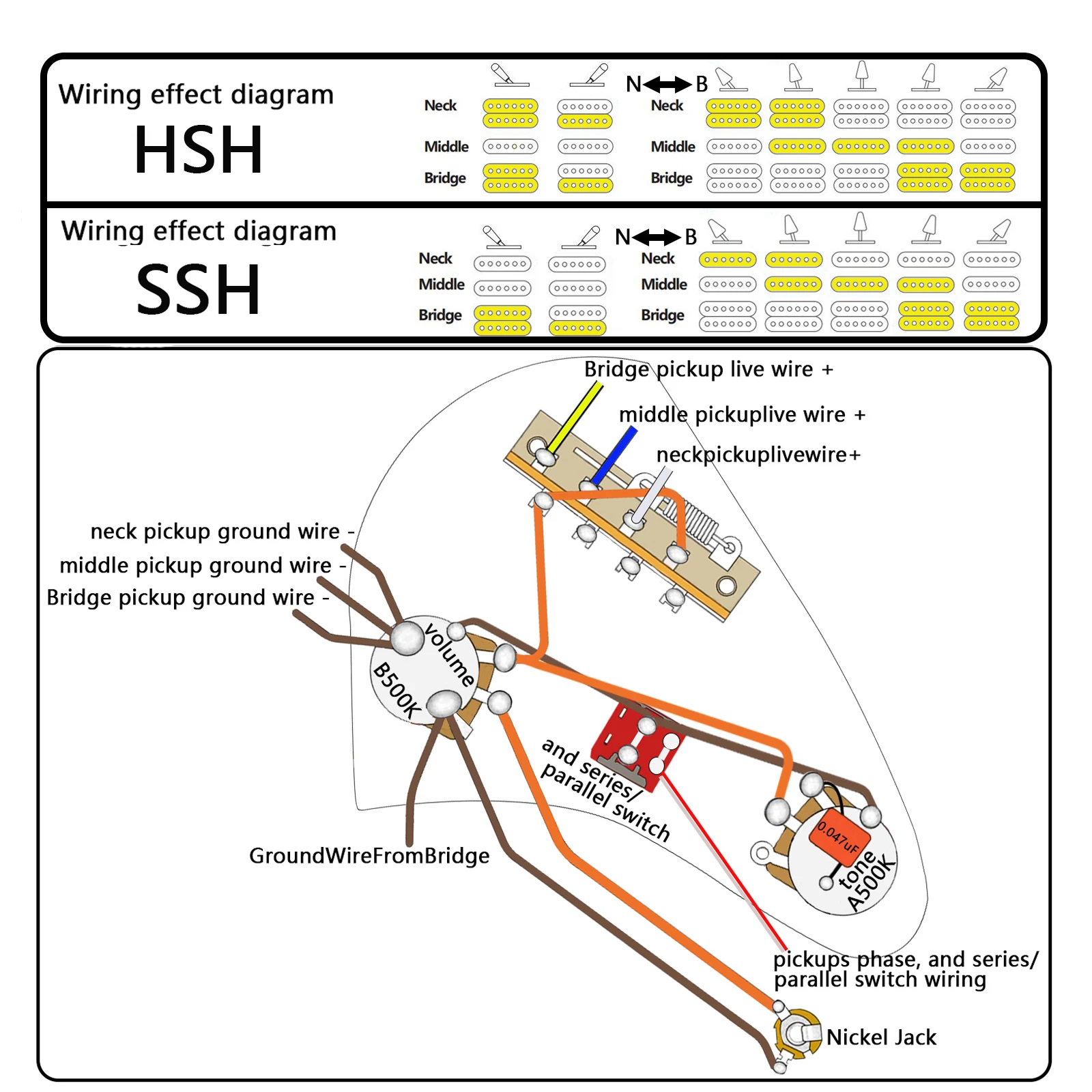 Wiring effect diagram
HSH

Neck
Middle
Bridge

N B
Neck
Middle
Bridge

Wiring effect diagram
SSH

Neck
Middle
Bridge

N B
Neck
Middle
Bridge

Bridge pickup live wire +
middle pickuplive wire +
neckpickuplivewire+

neck pickup ground wire -
middle pickup ground wire -
Bridge pickup ground wire -

volume
B500K

and series/
parallel switch

0.047uF
tone
A500K

GroundWireFromBridge

pickups phase, and series/
parallel switch wiring

Nickel Jack