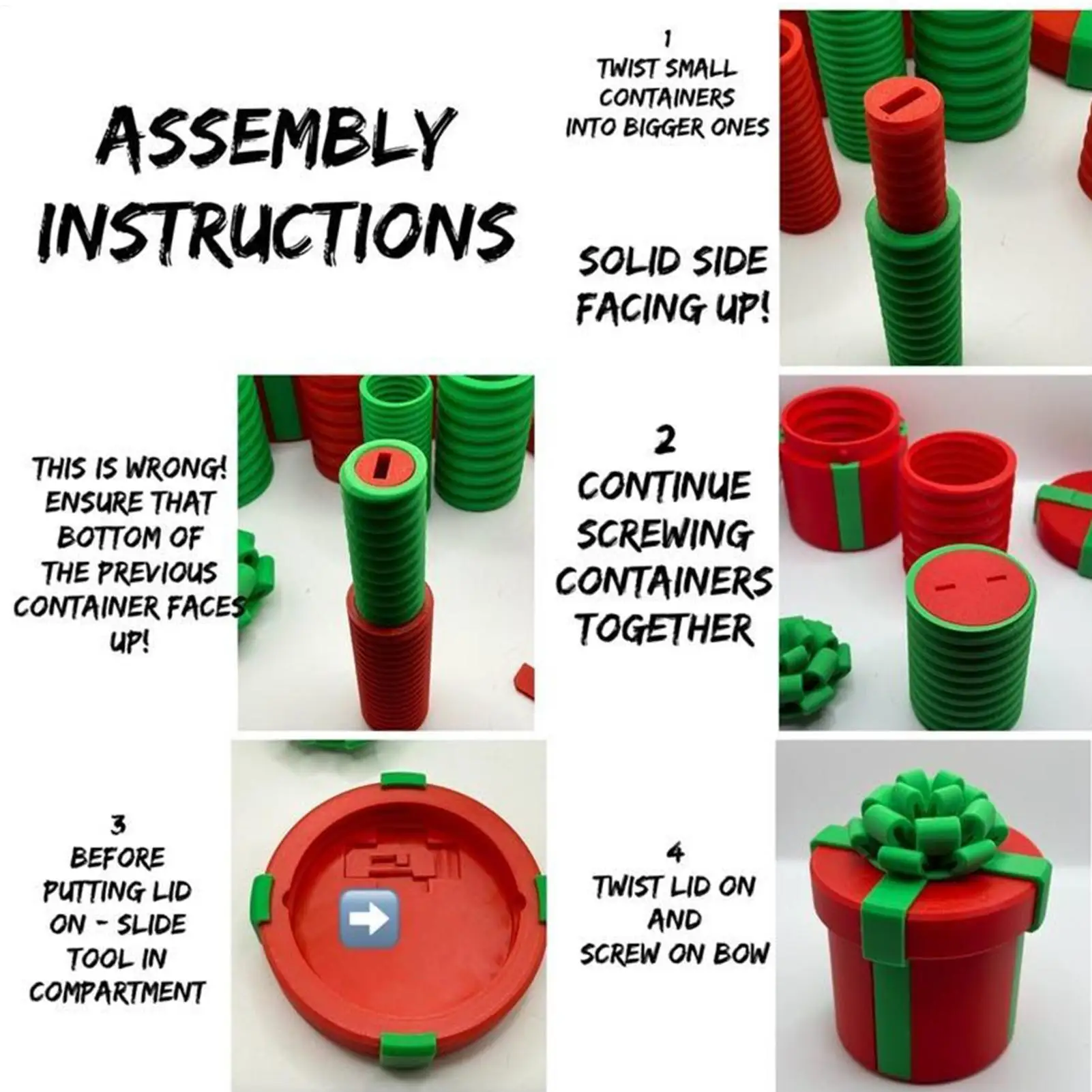 ASSEMBLY INSTRUCTIONS

1
TWIST SMALL CONTAINERS INTO BIGGER ONES

SOLID SIDE FACING UP!

THIS IS WRONG! ENSURE THAT BOTTOM OF THE PREVIOUS CONTAINER FACES UP!

2
CONTINUE SCREWING CONTAINERS TOGETHER

3
BEFORE PUTTING LID ON - SLIDE TOOL IN COMPARTMENT

4
TWIST LID ON AND SCREW ON BOW