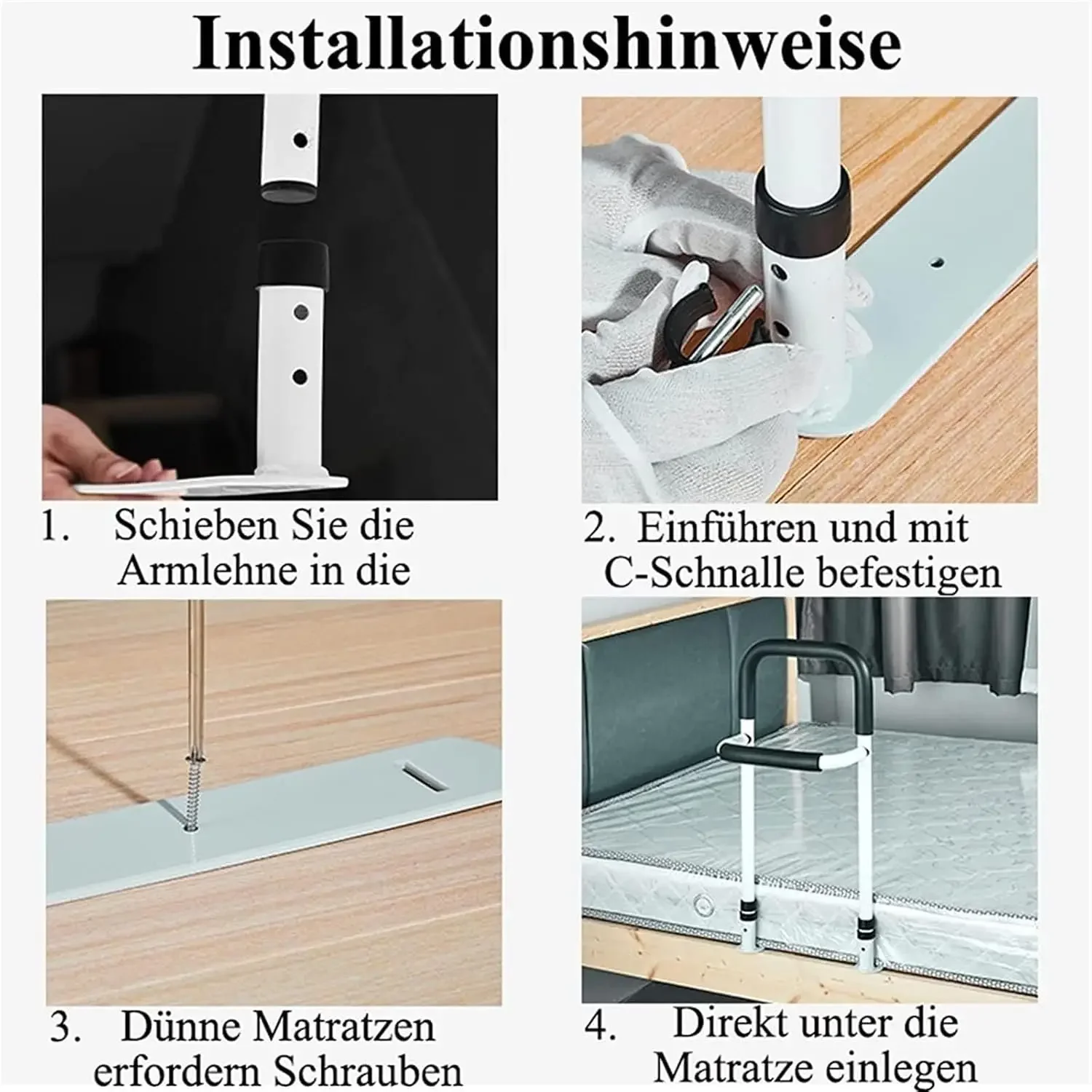 Installationshinweise

1. Schieben Sie die Armlehne in die

2. Einführen und mit C-Schnalle befestigen

3. Dünne Matratzen erfordern Schrauben

4. Direkt unter die Matratze einlegen