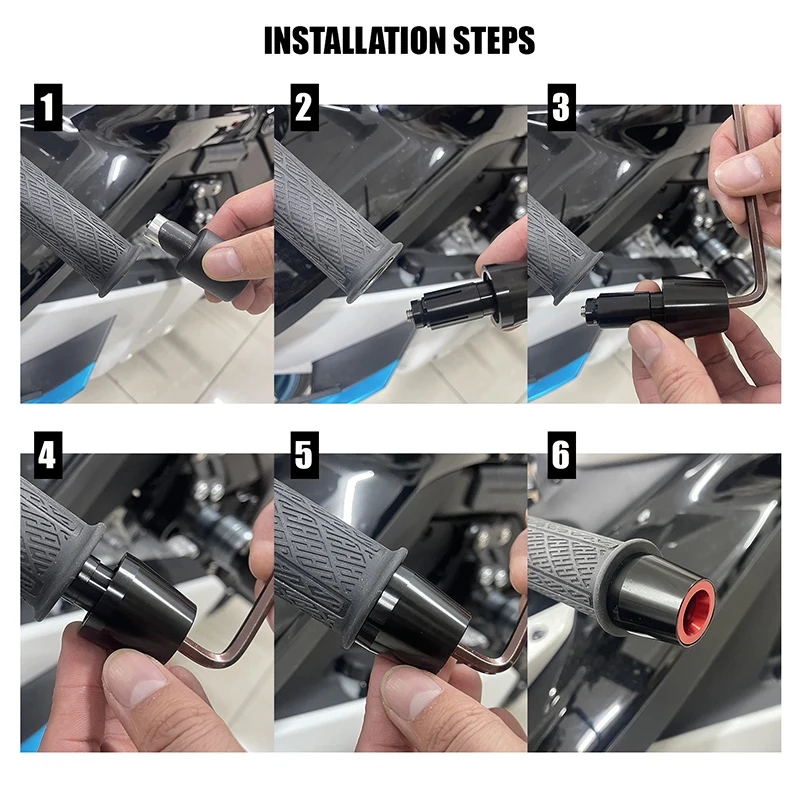 INSTALLATION STEPS

1

2

3

4

5

6