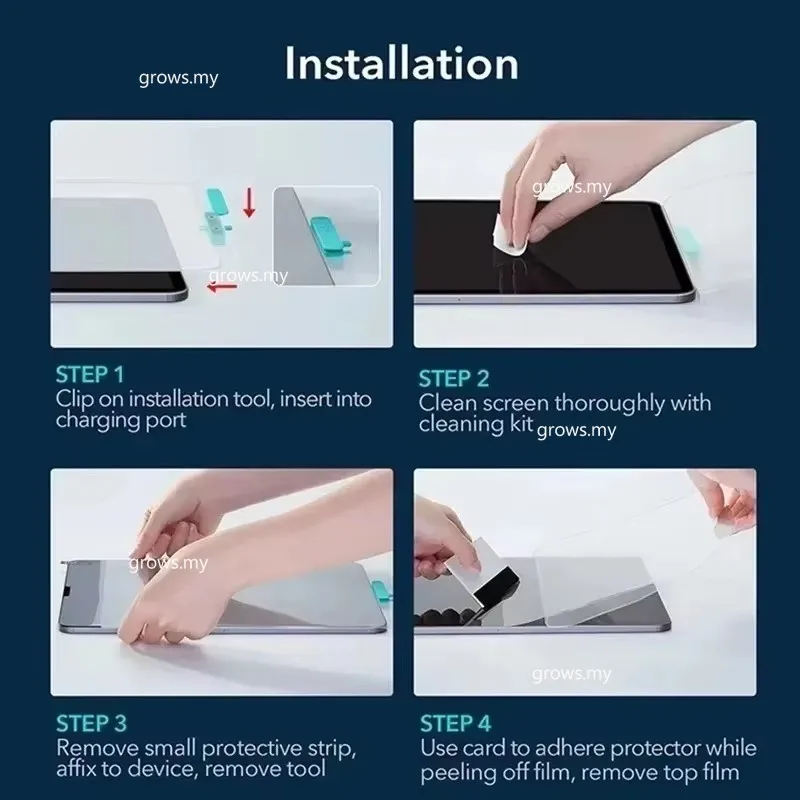 grows.my

Installation

grows.my

grows.my

STEP 1
Clip on installation tool, insert into charging port

STEP 2
Clean screen thoroughly with cleaning kit grows.my

grows.my

grows.my

STEP 3
Remove small protective strip, affix to device, remove tool

STEP 4
Use card to adhere protector while peeling off film, remove top film