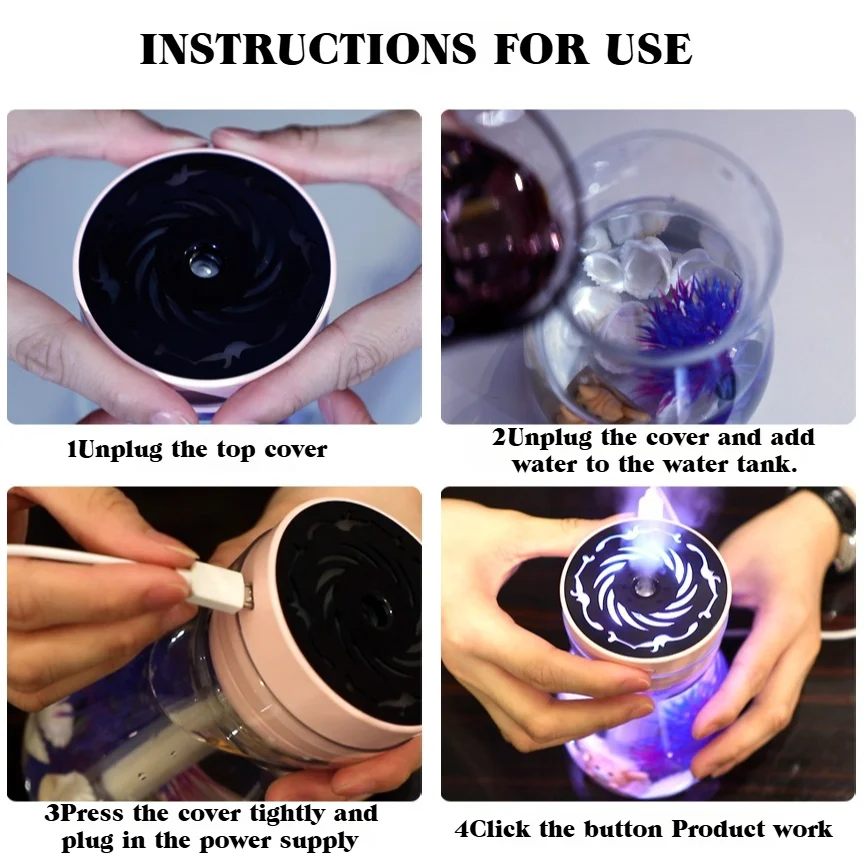 INSTRUCTIONS FOR USE

1Unplug the top cover

2Unplug the cover and add water to the water tank.

3Press the cover tightly and plug in the power supply

4Click the button Product work