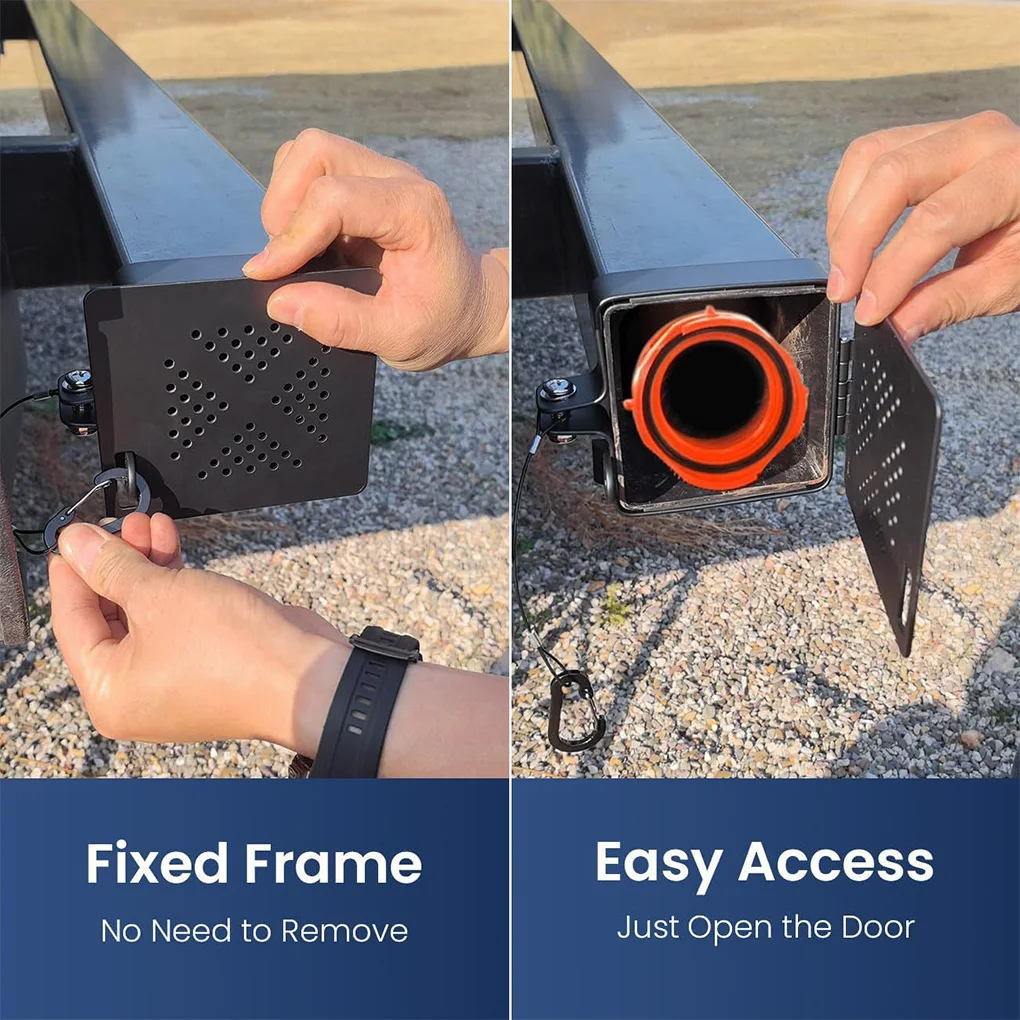 Fixed Frame
No Need to Remove

Easy Access
Just Open the Door