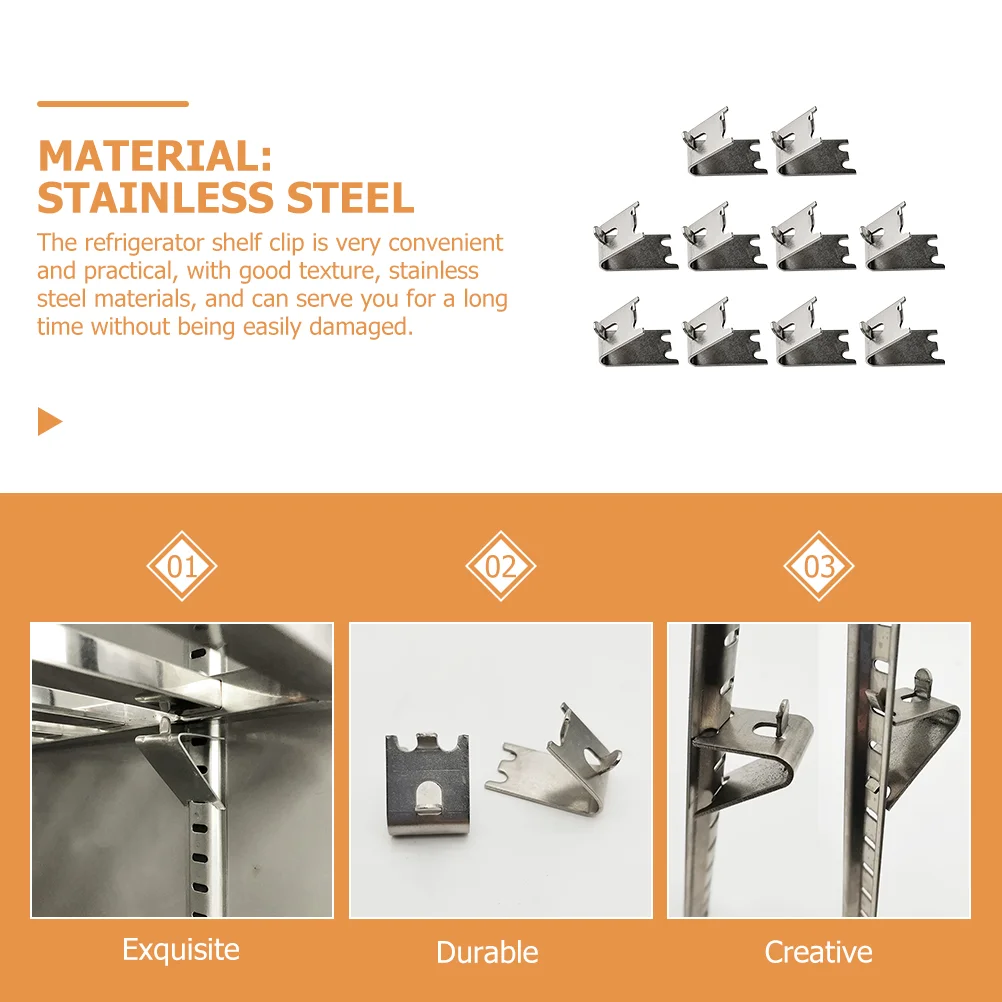 MATERIAL:
STAINLESS STEEL

The refrigerator shelf clip is very convenient and practical, with good texture, stainless steel materials, and can serve you for a long time without being easily damaged.

01

02

03

Exquisite

Durable

Creative