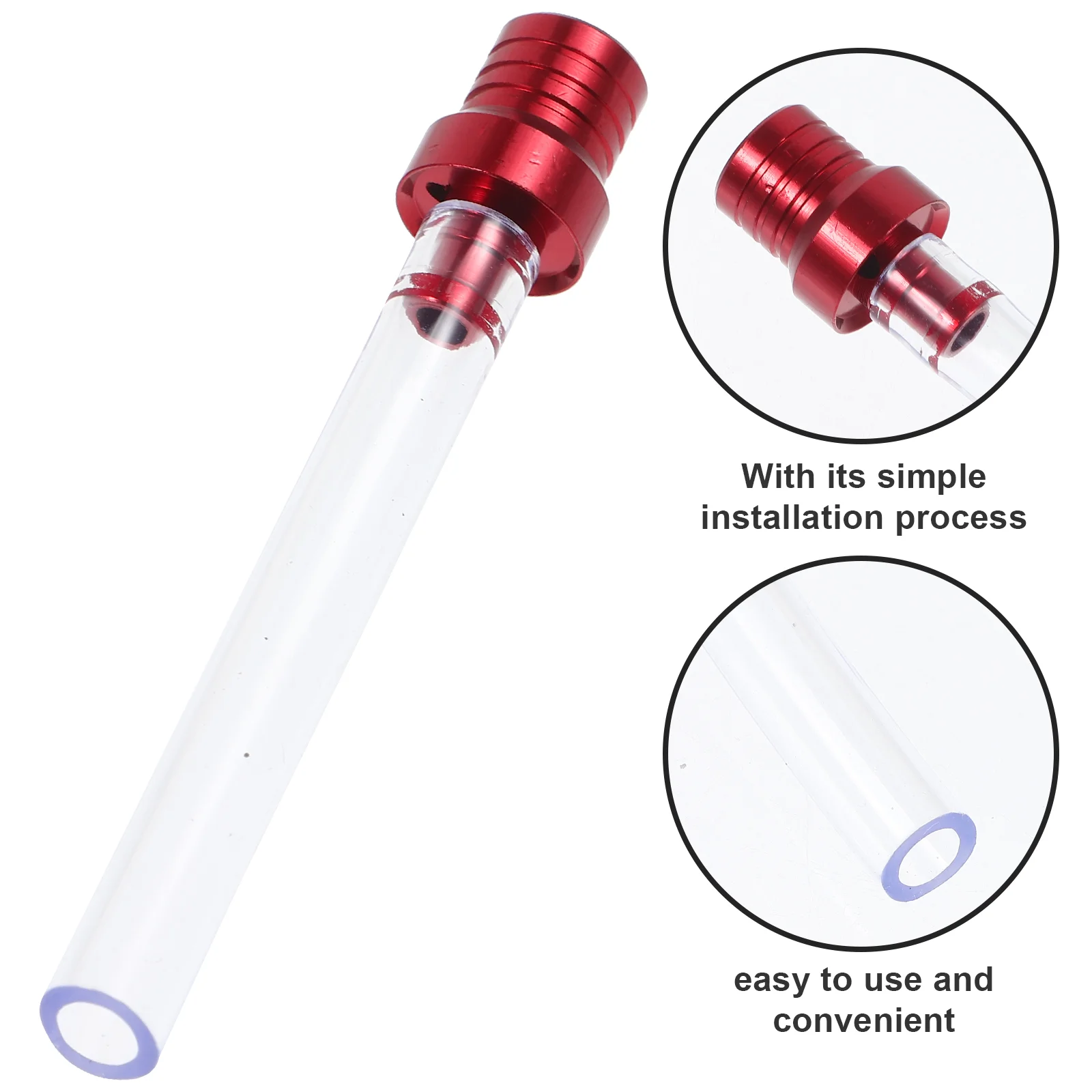 With its simple installation process

easy to use and convenient