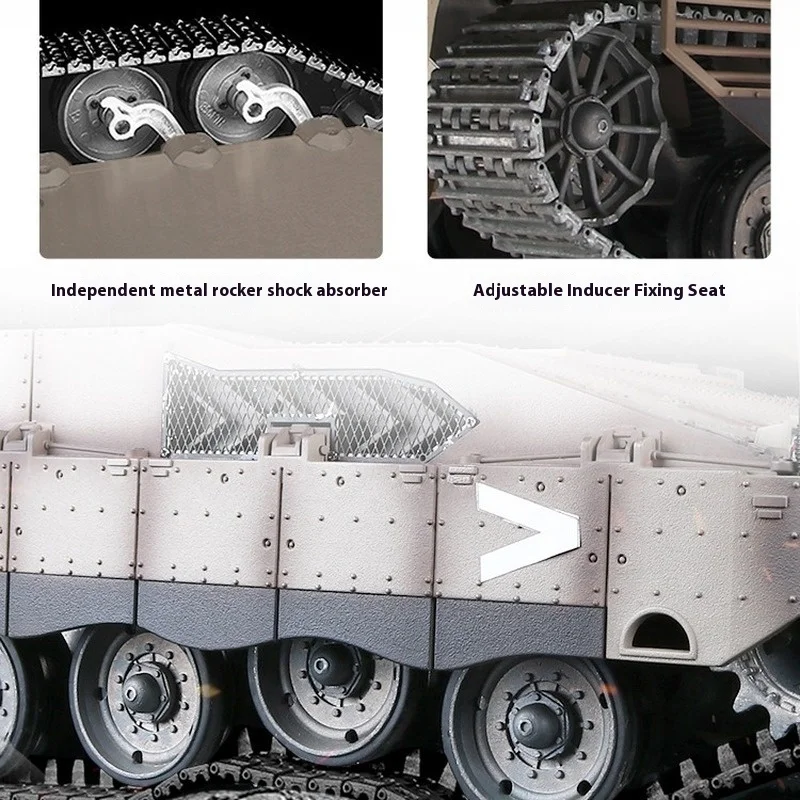 Independent metal rocker shock absorber

Adjustable Inducer Fixing Seat