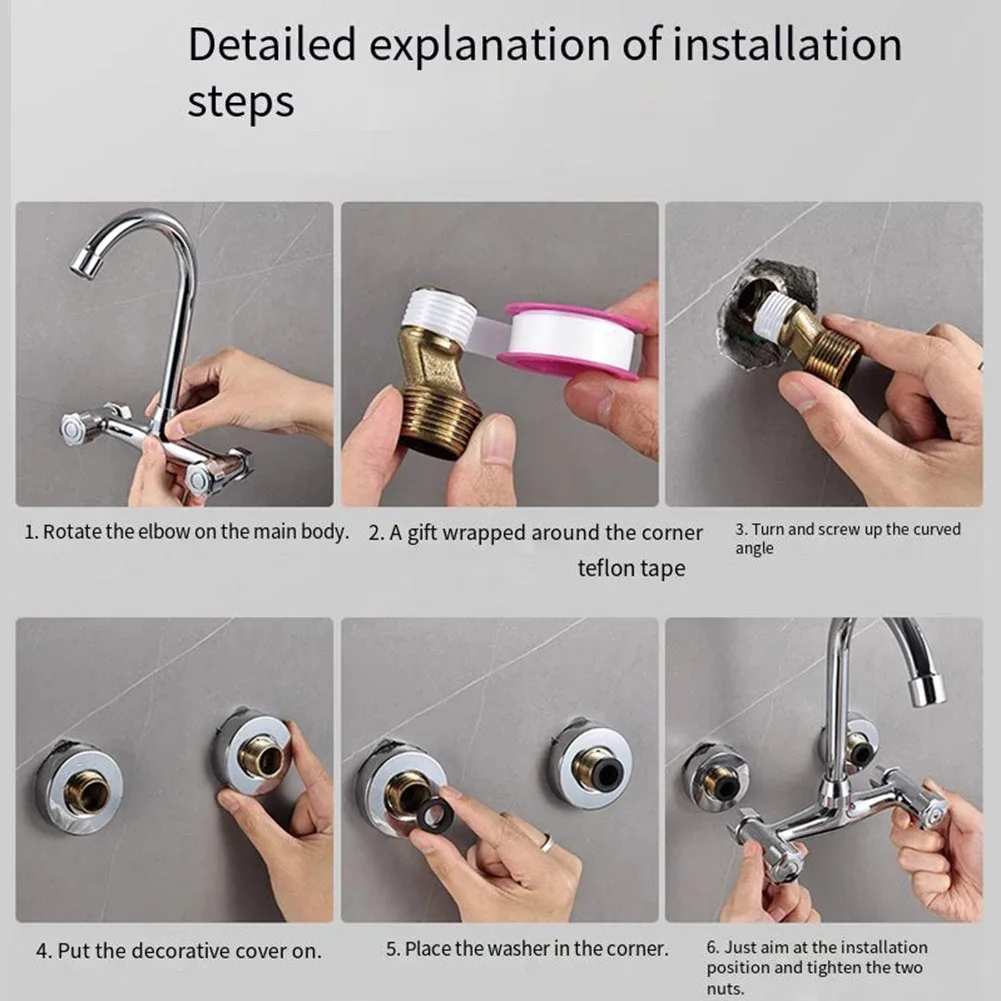 Detailed explanation of installation steps

1. Rotate the elbow on the main body.

2. A gift wrapped around the corner teflon tape

3. Turn and screw up the curved angle

4. Put the decorative cover on.

5. Place the washer in the corner.

6. Just aim at the installation position and tighten the two nuts.