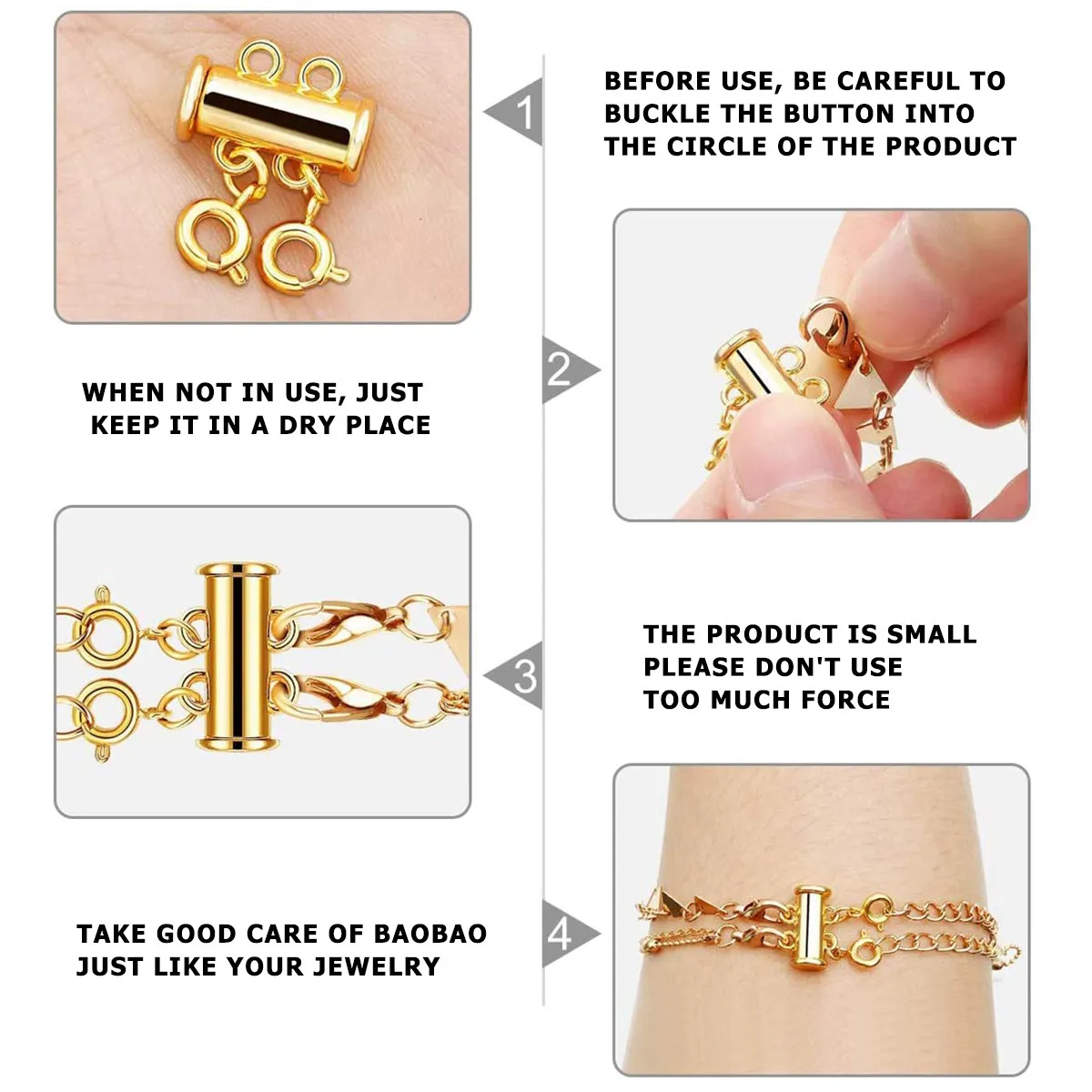 1

BEFORE USE, BE CAREFUL TO BUCKLE THE BUTTON INTO THE CIRCLE OF THE PRODUCT

2

WHEN NOT IN USE, JUST KEEP IT IN A DRY PLACE

3

THE PRODUCT IS SMALL PLEASE DON'T USE TOO MUCH FORCE

4

TAKE GOOD CARE OF BAOBAO JUST LIKE YOUR JEWELRY