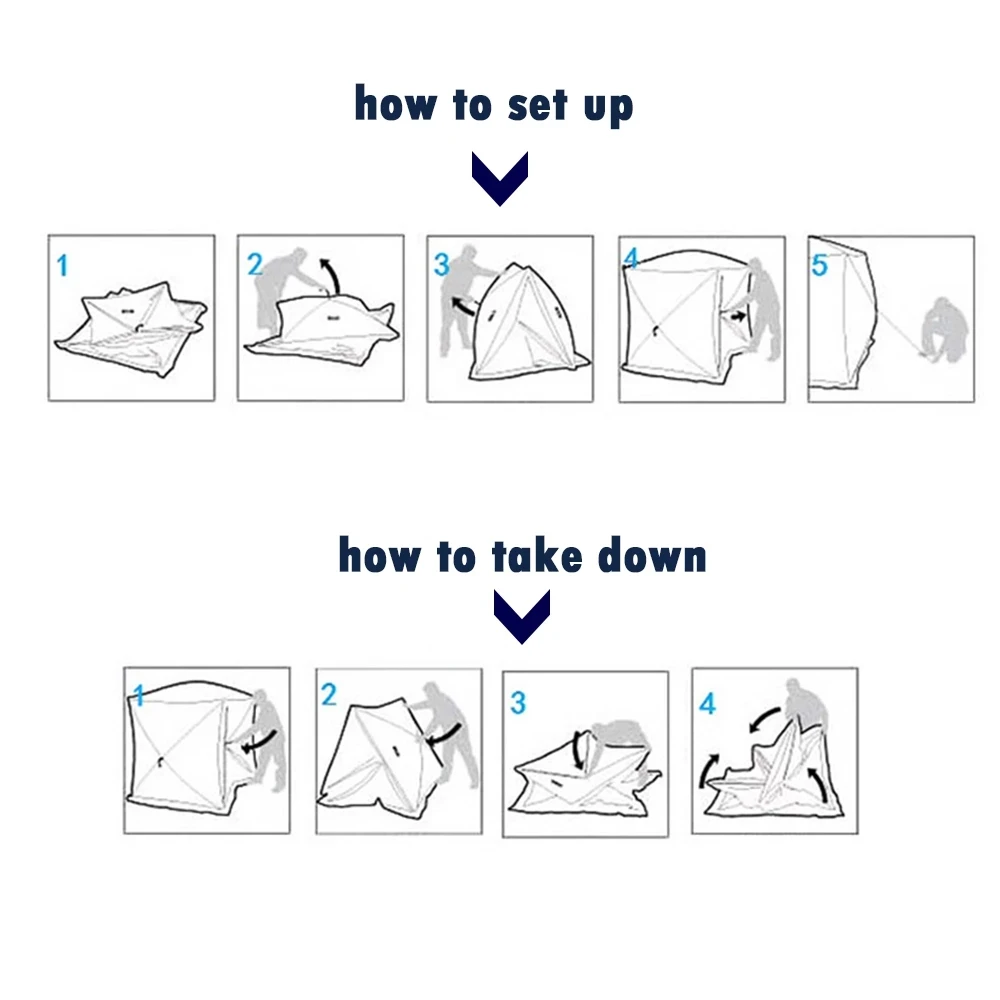 how to set up

1

2

3

4

5

how to take down

1

2

3

4