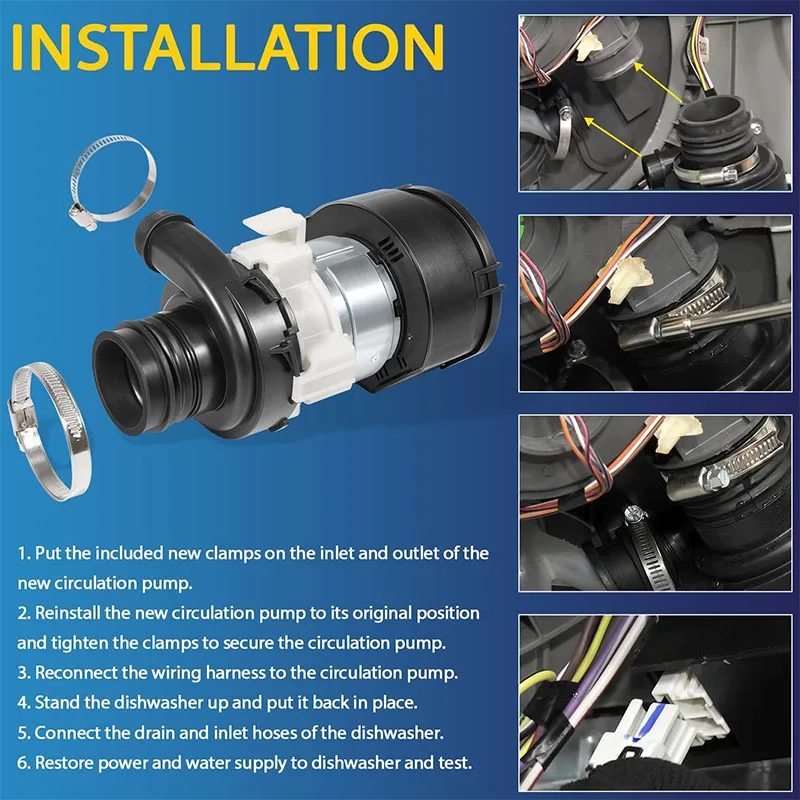 INSTALLATION

1. Put the included new clamps on the inlet and outlet of the new circulation pump.
2. Reinstall the new circulation pump to its original position and tighten the clamps to secure the circulation pump.
3. Reconnect the wiring harness to the circulation pump.
4. Stand the dishwasher up and put it back in place.
5. Connect the drain and inlet hoses of the dishwasher.
6. Restore power and water supply to dishwasher and test.