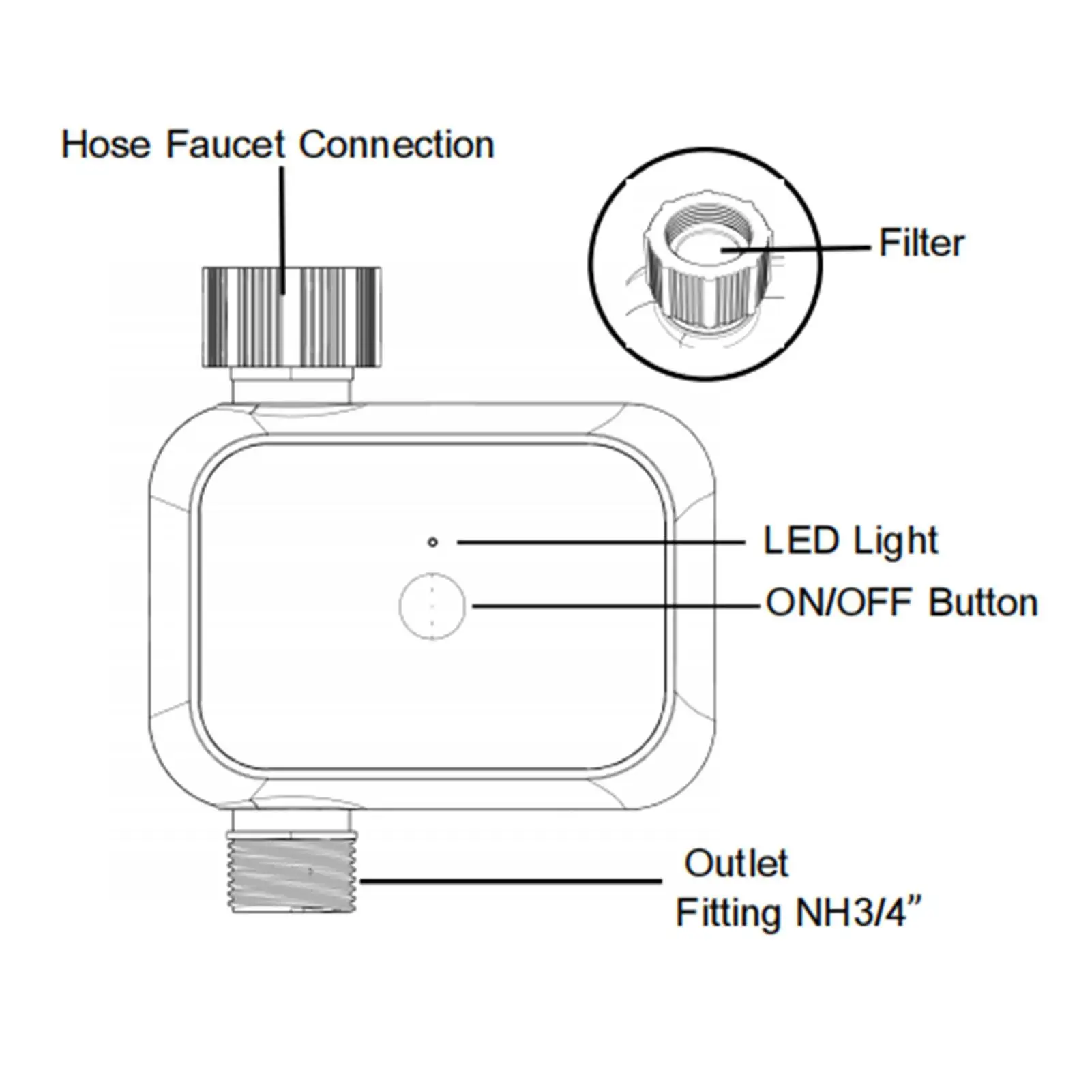 Hose Faucet Connection

Filter

LED Light

ON/OFF Button

Outlet
Fitting NH3/4”