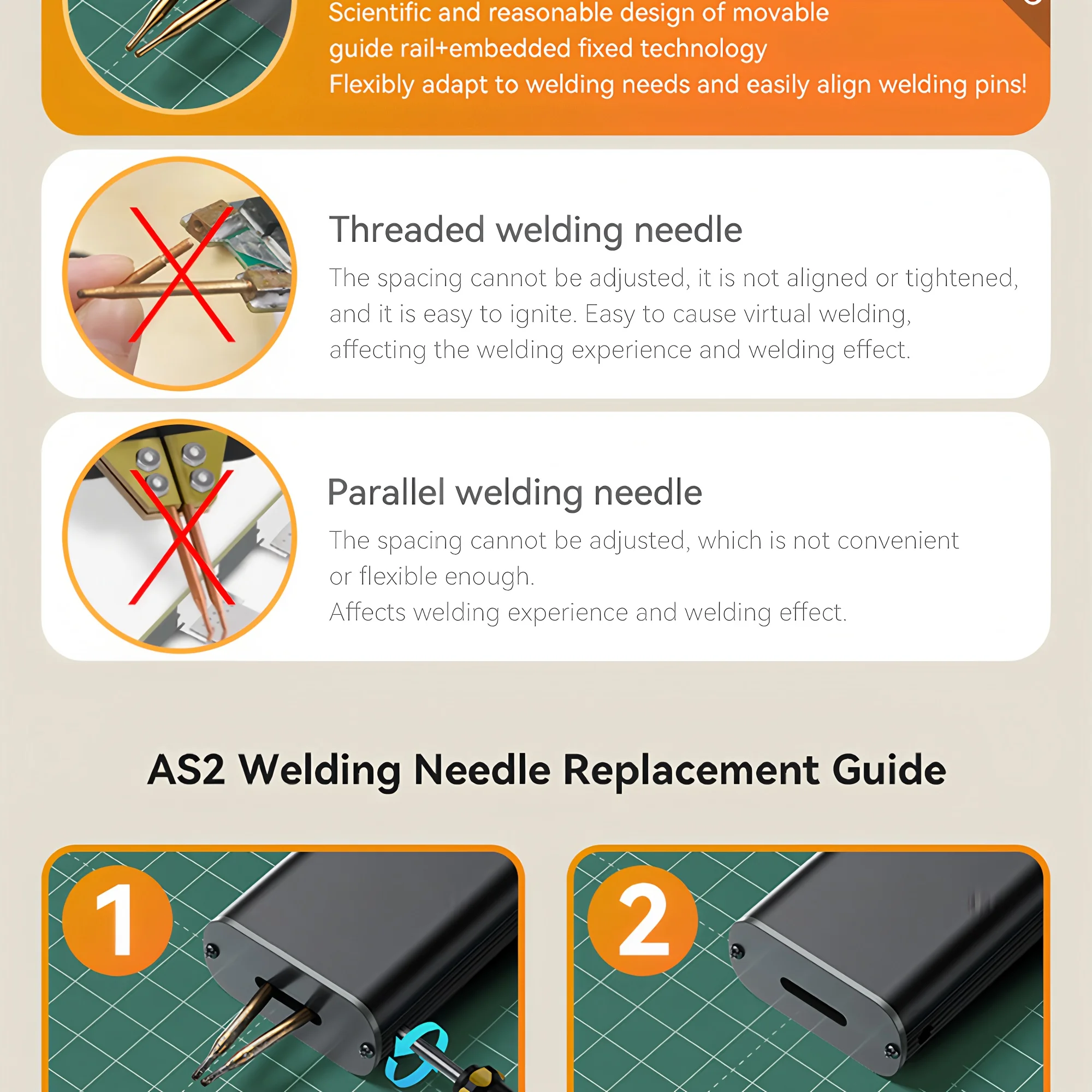 Scientific and reasonable design of movable guide rail+embedded fixed technology
Flexibly adapt to welding needs and easily align welding pins!

Threaded welding needle

The spacing cannot be adjusted, it is not aligned or tightened, and it is easy to ignite. Easy to cause virtual welding, affecting the welding experience and welding effect.

Parallel welding needle

The spacing cannot be adjusted, which is not convenient or flexible enough.
Affects welding experience and welding effect.

AS2 Welding Needle Replacement Guide

1

2