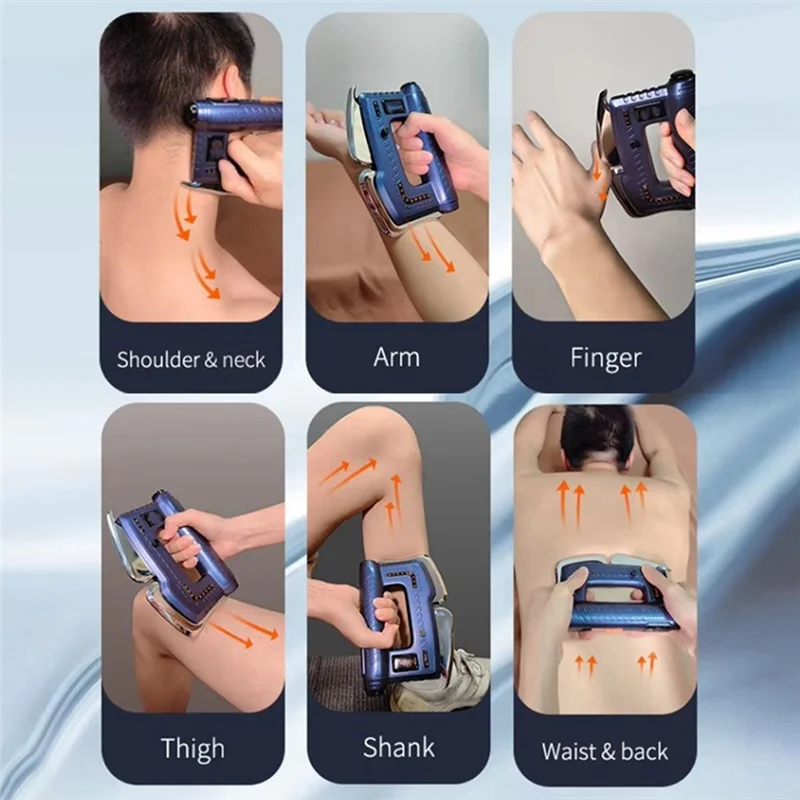 Shoulder & neck

Arm

Finger

Thigh

Shank

Waist & back