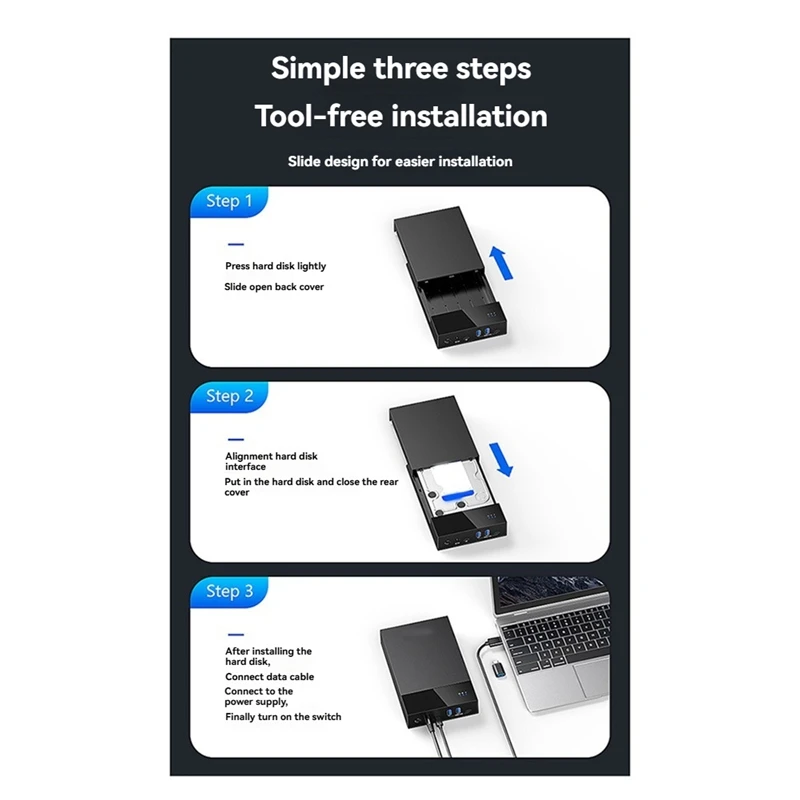 Simple three steps
Tool-free installation

Slide design for easier installation

Step 1

Press hard disk lightly

Slide open back cover

Step 2

Alignment hard disk interface

Put in the hard disk and close the rear cover

Step 3

After installing the hard disk,

Connect data cable

Connect to the power supply,

Finally turn on the switch