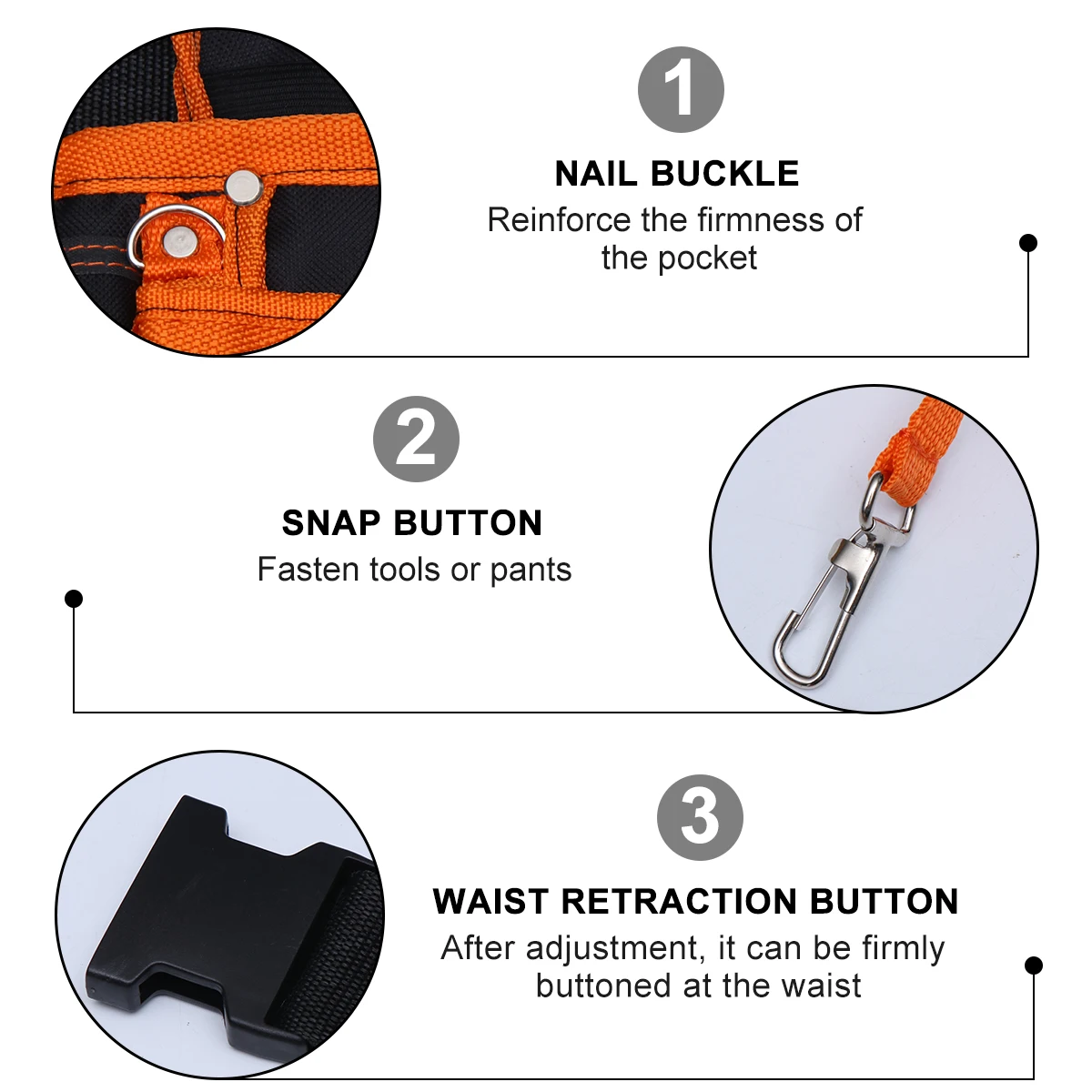 1

NAIL BUCKLE

Reinforce the firmness of the pocket

2

SNAP BUTTON

Fasten tools or pants

3

WAIST RETRACTION BUTTON

After adjustment, it can be firmly buttoned at the waist