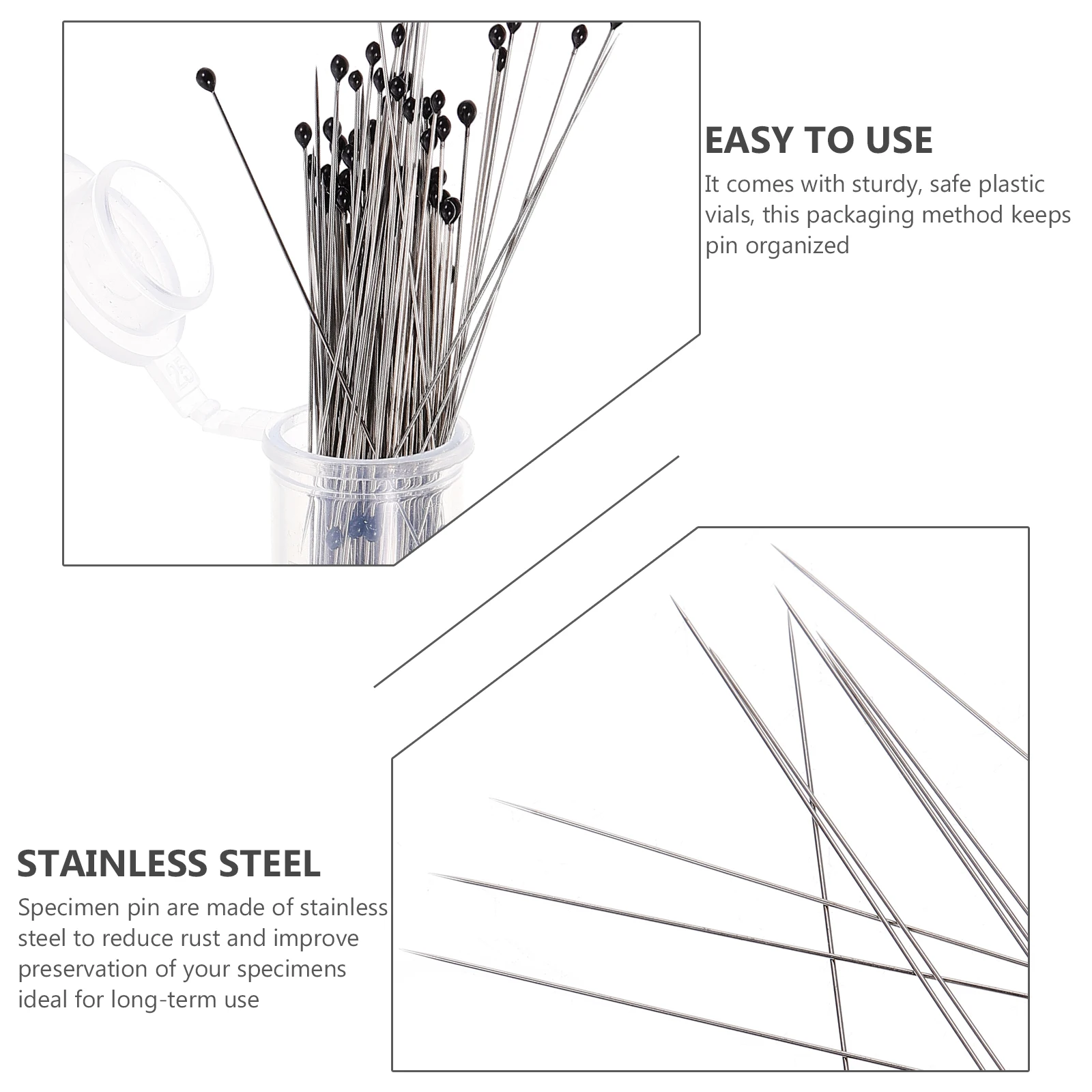 EASY TO USE

It comes with sturdy, safe plastic vials, this packaging method keeps pin organized

STAINLESS STEEL

Specimen pin are made of stainless steel to reduce rust and improve preservation of your specimens ideal for long-term use