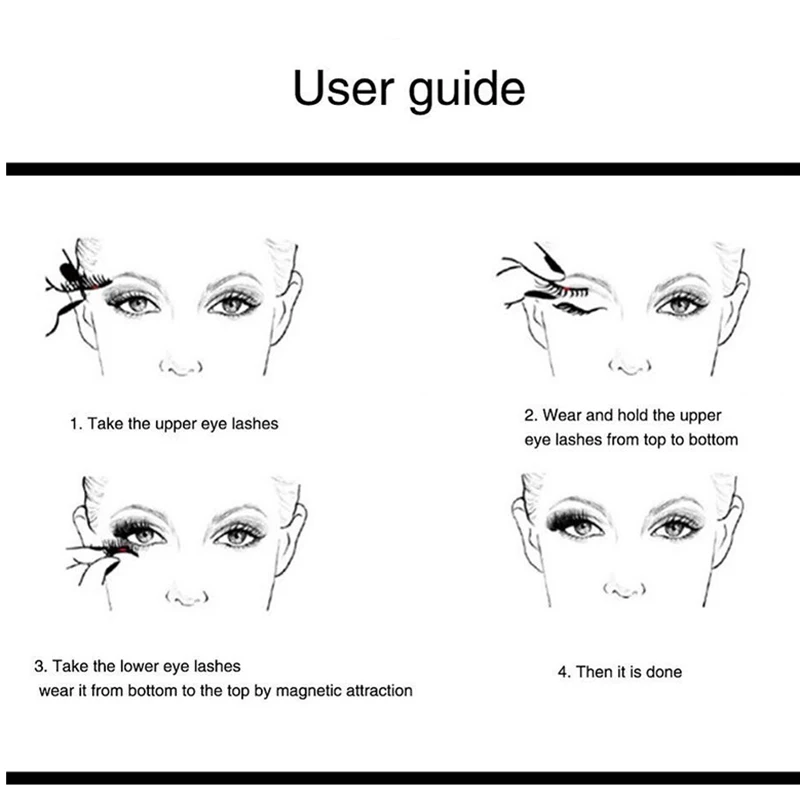 User guide

1. Take the upper eye lashes

2. Wear and hold the upper eye lashes from top to bottom

3. Take the lower eye lashes wear it from bottom to the top by magnetic attraction

4. Then it is done