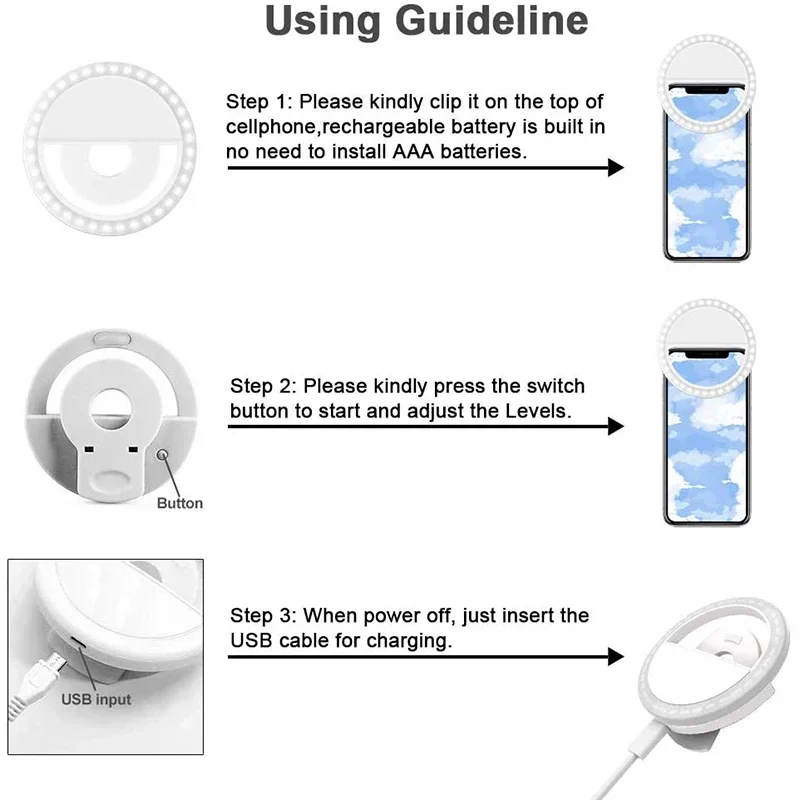 Using Guideline

Step 1: Please kindly clip it on the top of cellphone,rechargeable battery is built in no need to install AAA batteries.

Step 2: Please kindly press the switch button to start and adjust the Levels.

Button

Step 3: When power off, just insert the USB cable for charging.

USB input