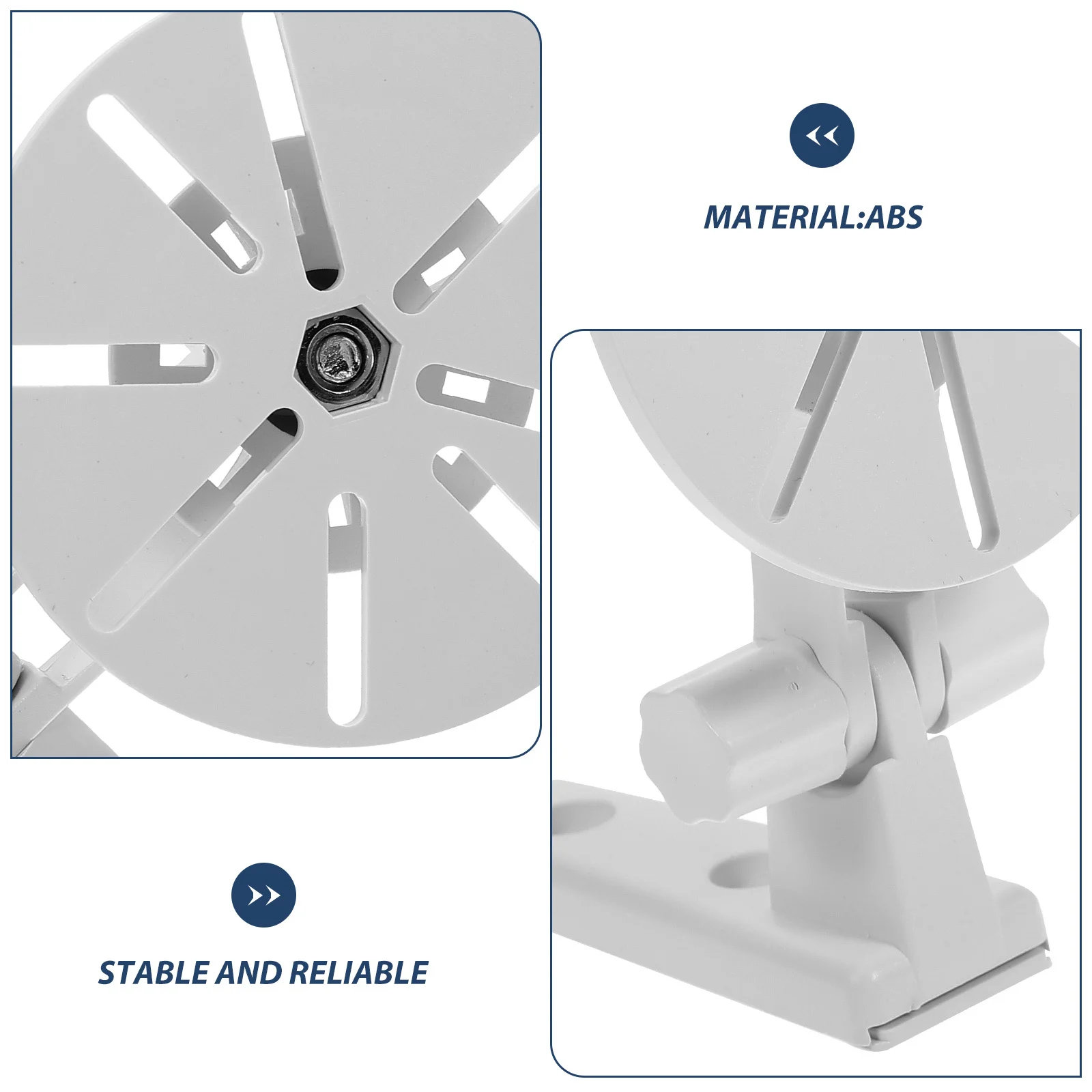 MATERIAL:ABS

STABLE AND RELIABLE