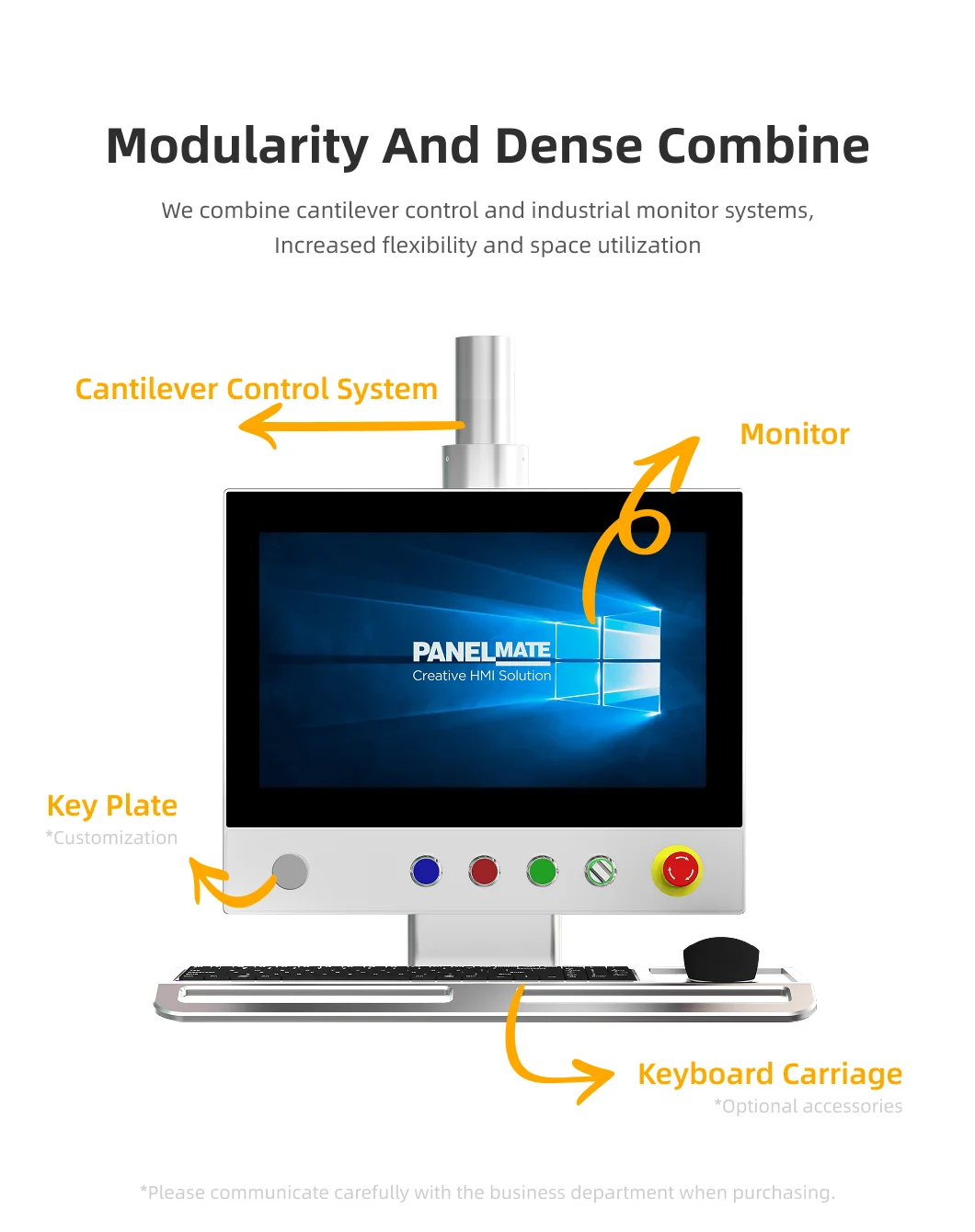 Modularity And Dense Combine

We combine cantilever control and industrial monitor systems, Increased flexibility and space utilization

Cantilever Control System

Monitor

PANELMATE
Creative HMI Solution

Key Plate
*Customization

Keyboard Carriage
*Optional accessories

*Please communicate carefully with the business department when purchasing.