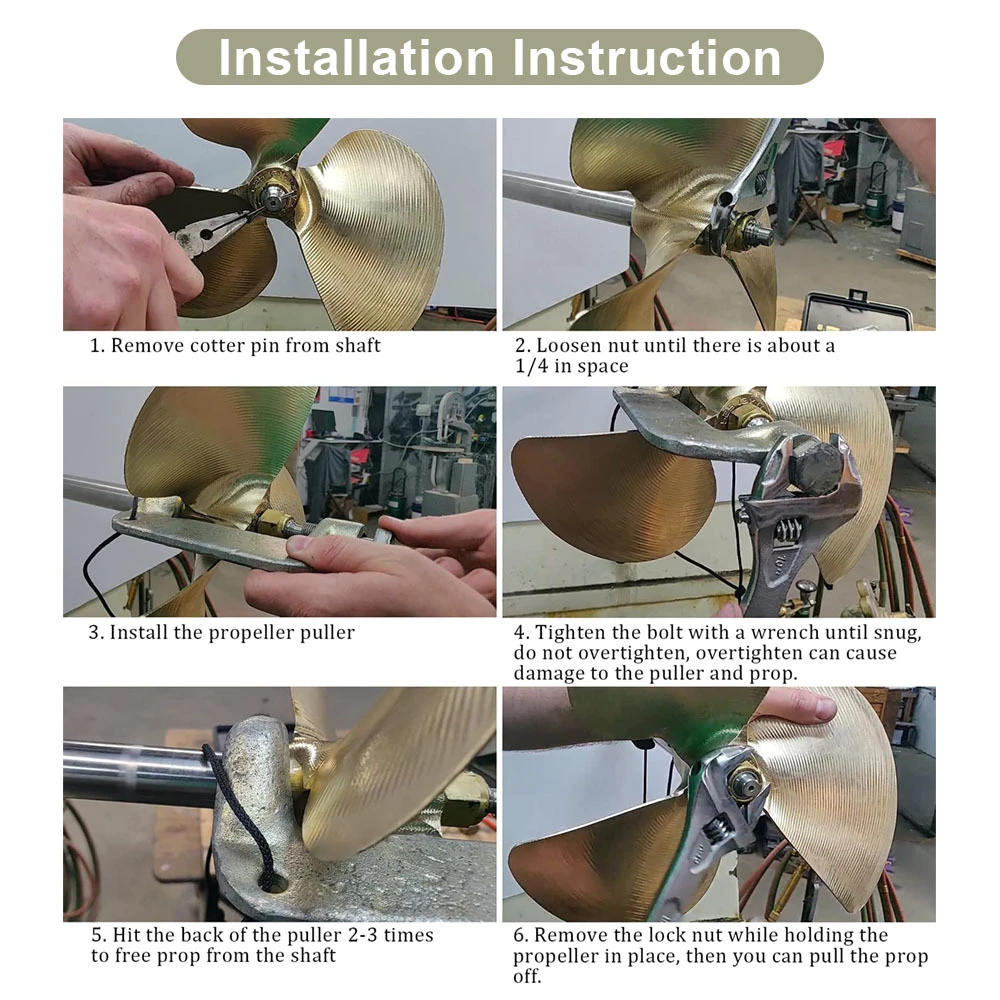 Installation Instruction

1. Remove cotter pin from shaft

2. Loosen nut until there is about a 1/4 in space

3. Install the propeller puller

4. Tighten the bolt with a wrench until snug, do not overtighten, overtighten can cause damage to the puller and prop.

5. Hit the back of the puller 2-3 times to free prop from the shaft

6. Remove the lock nut while holding the propeller in place, then you can pull the prop off.